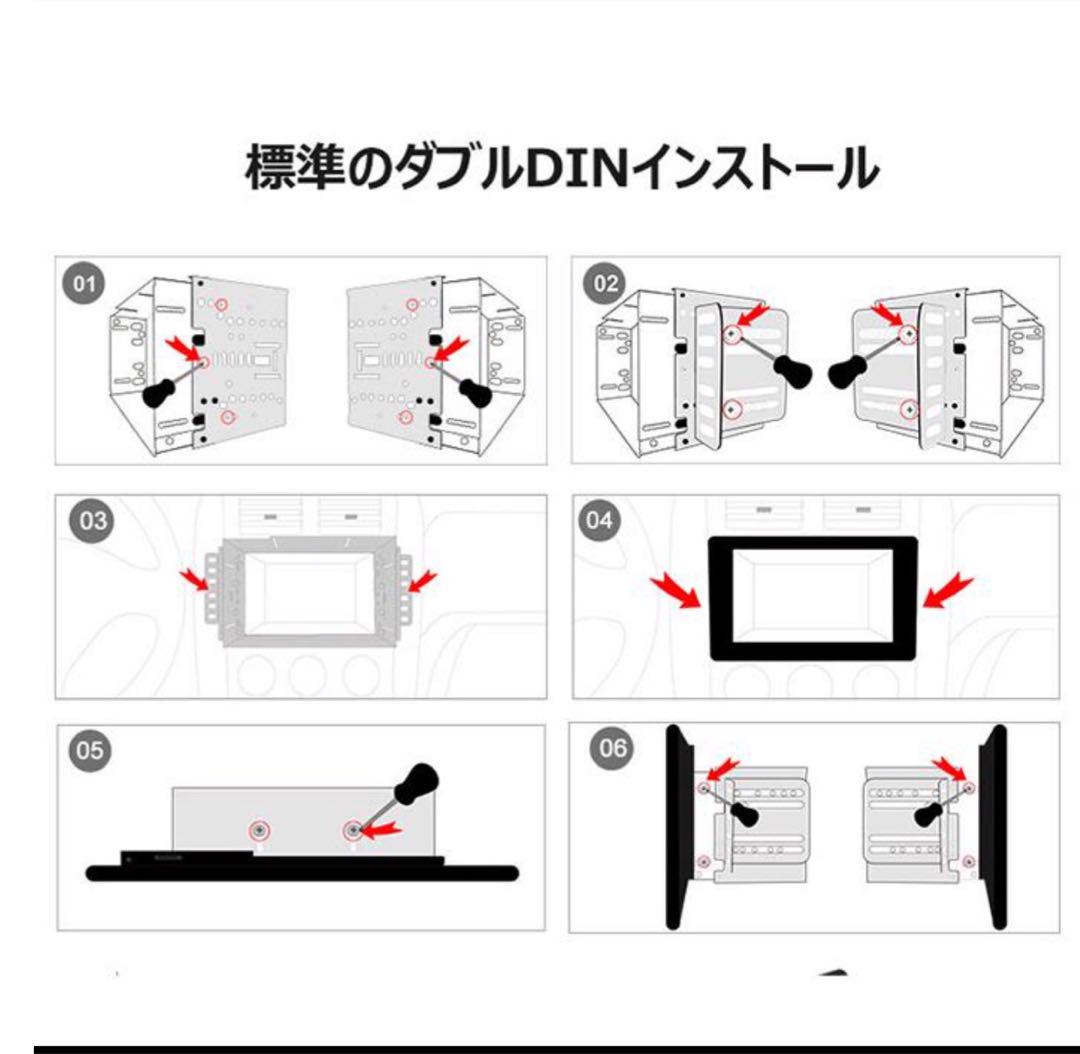 標準のダブルDINインストール

01

02

03

04

05

06