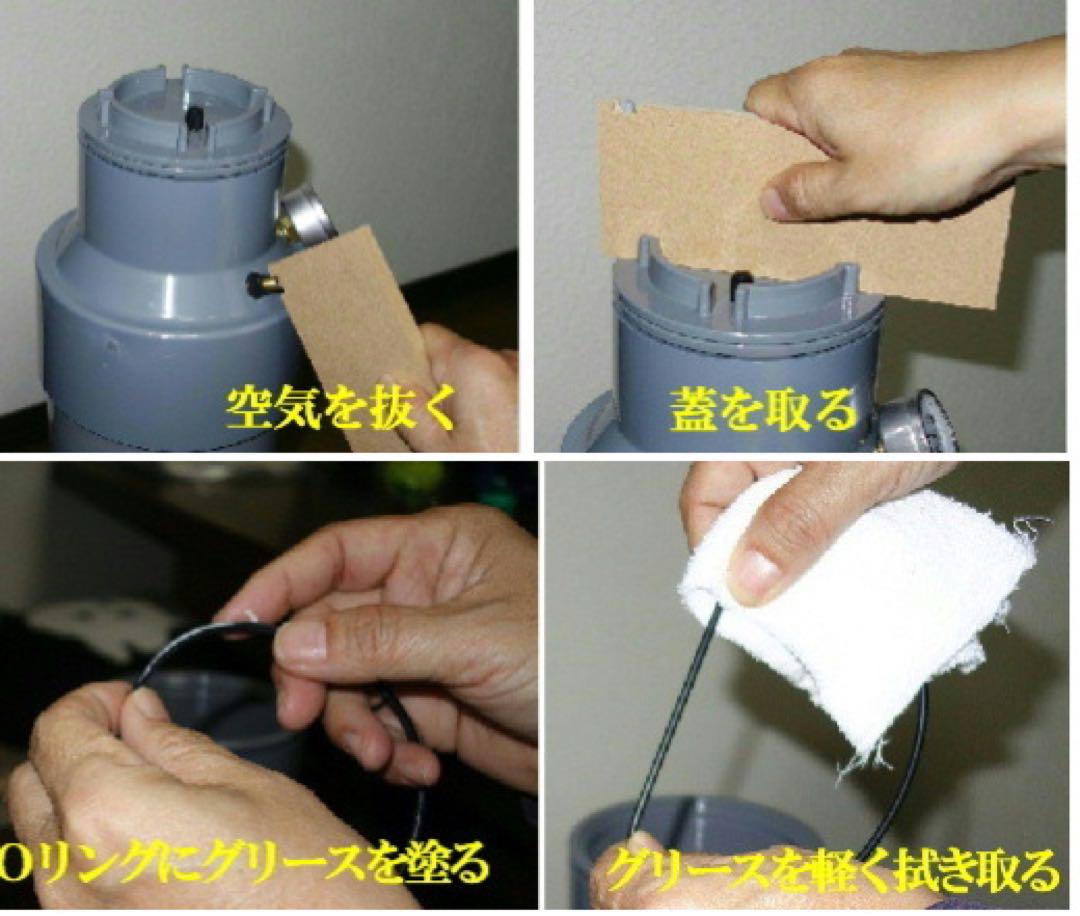 空気を抜く

蓋を取る

Oリングにグリースを塗る

グリースを軽く拭き取る