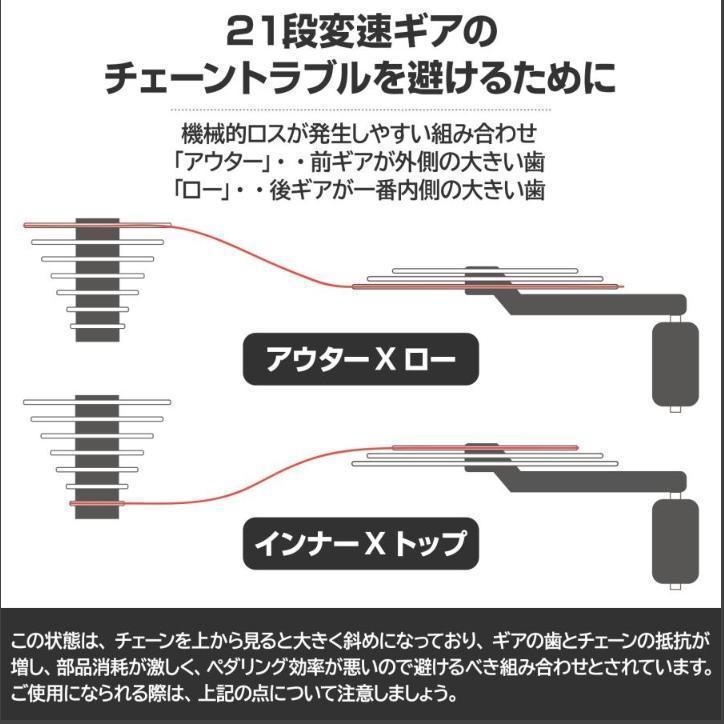 21段変速ギアの
チェーントラブルを避けるために

機械的ロスが発生しやすい組み合わせ
「アウター」・・前ギアが外側の大きい歯
「ロー」・・後ギアが一番内側の大きい歯

アウター X ロー

インナー X トップ

この状態は、チェーンを上から見ると大きく斜めになっており、ギアの歯とチェーンの抵抗が増し、部品消耗が激しく、ペダリング効率が悪いので避けるべき組み合わせとされています。ご使用になられる際は、上記の点について注意しましょう。