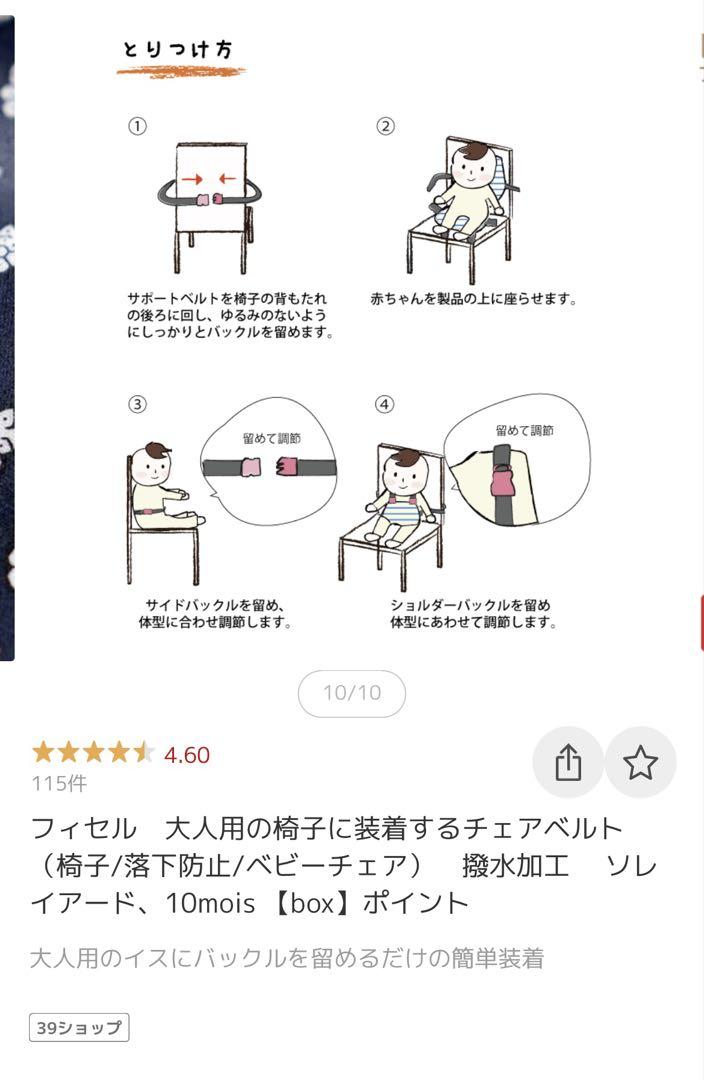 とりつけ方

①

サポートベルトを椅子の背もたれの後ろに回し、ゆるみのないようにしっかりとバックルを留めます。

②

赤ちゃんを製品の上に座らせます。

③

留めて調節

サイドバックルを留め、体型に合わせ調節します。

④

留めて調節

ショルダーバックルを留め体型にあわせて調節します。

10/10

4.60
115件

フィセル　大人用の椅子に装着するチェアベルト（椅子/落下防止/ベビーチェア）　撥水加工　ソレイアード、10mois 【box】ポイント

大人用のイスにバックルを留めるだけの簡単装着

39ショップ