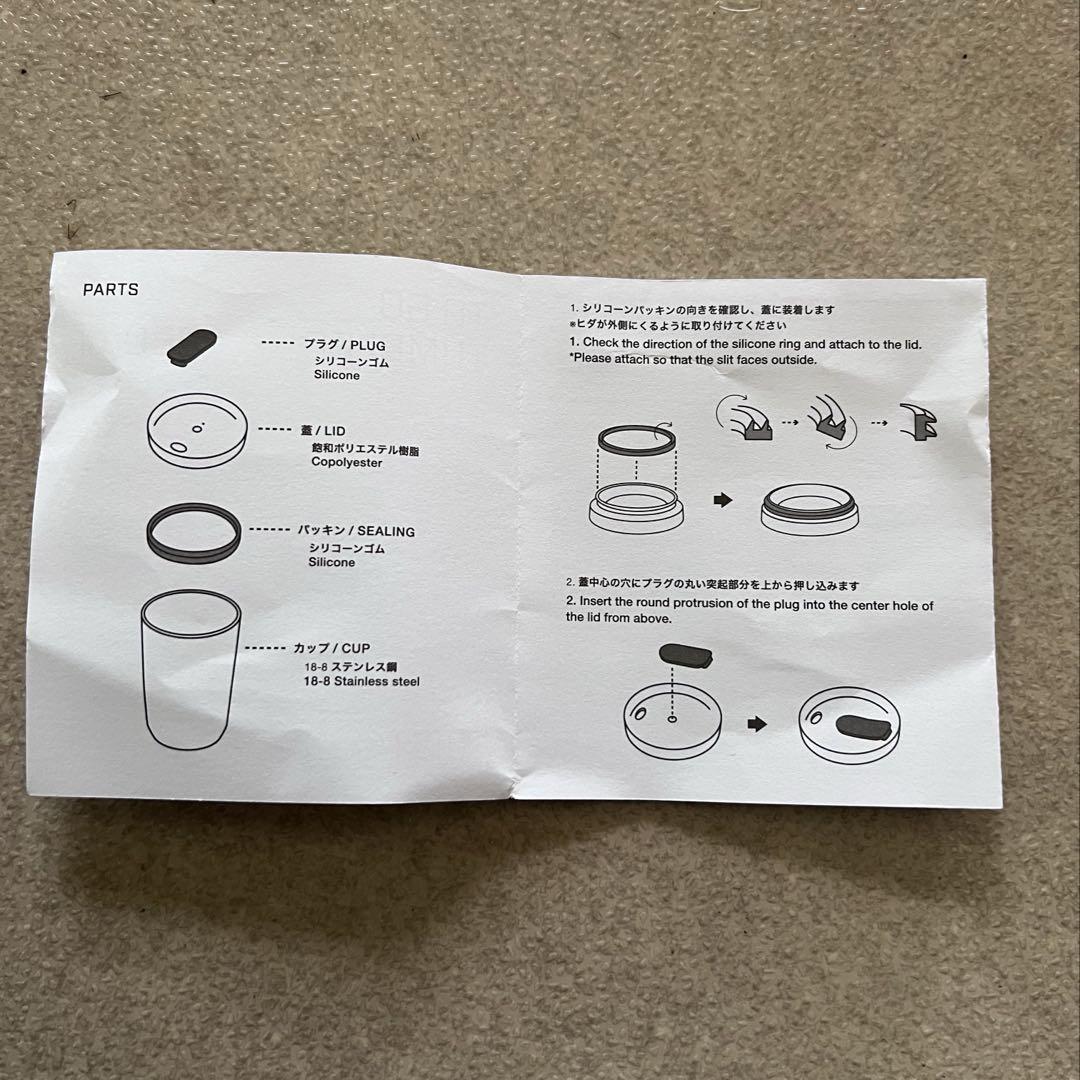 PARTS

プラグ / PLUG
シリコーンゴム
Silicone

蓋 / LID
飽和ポリエステル樹脂
Copolyester

パッキン / SEALING
シリコーンゴム
Silicone

カップ / CUP
18-8 ステンレス鋼
18-8 Stainless steel

1. シリコーンパッキンの向きを確認し、蓋に装着します
※ヒダが外側にくるように取り付けてください
1. Check the direction of the silicone ring and attach to the lid.
*Please attach so that the slit faces outside.

2. 蓋中心の穴にプラグの丸い突起部分を上から押し込みます
2. Insert the round protrusion of the plug into the center hole of the lid from above.