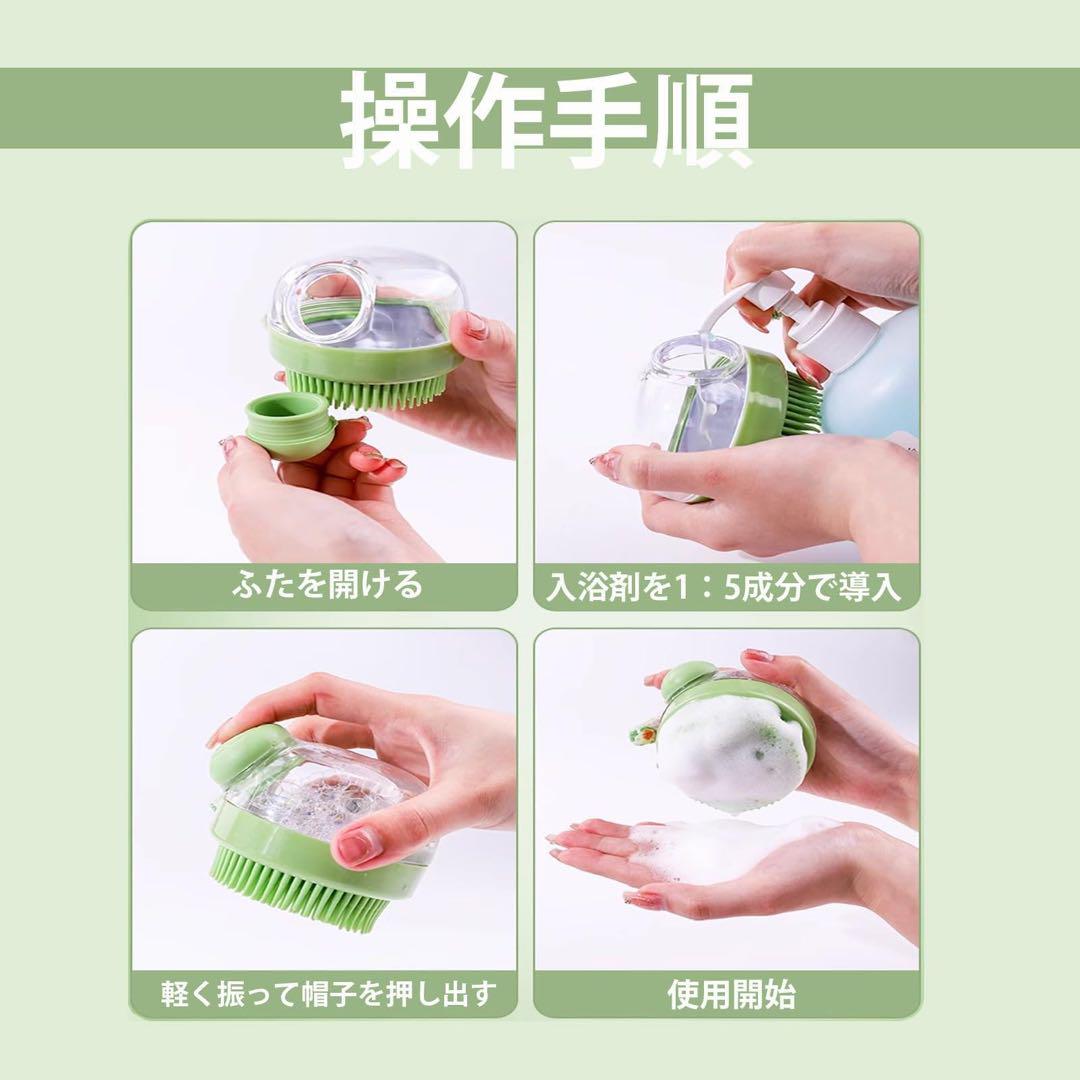 操作手順

ふたを開ける

入浴剤を1：5成分で導入

軽く振って帽子を押し出す

使用開始