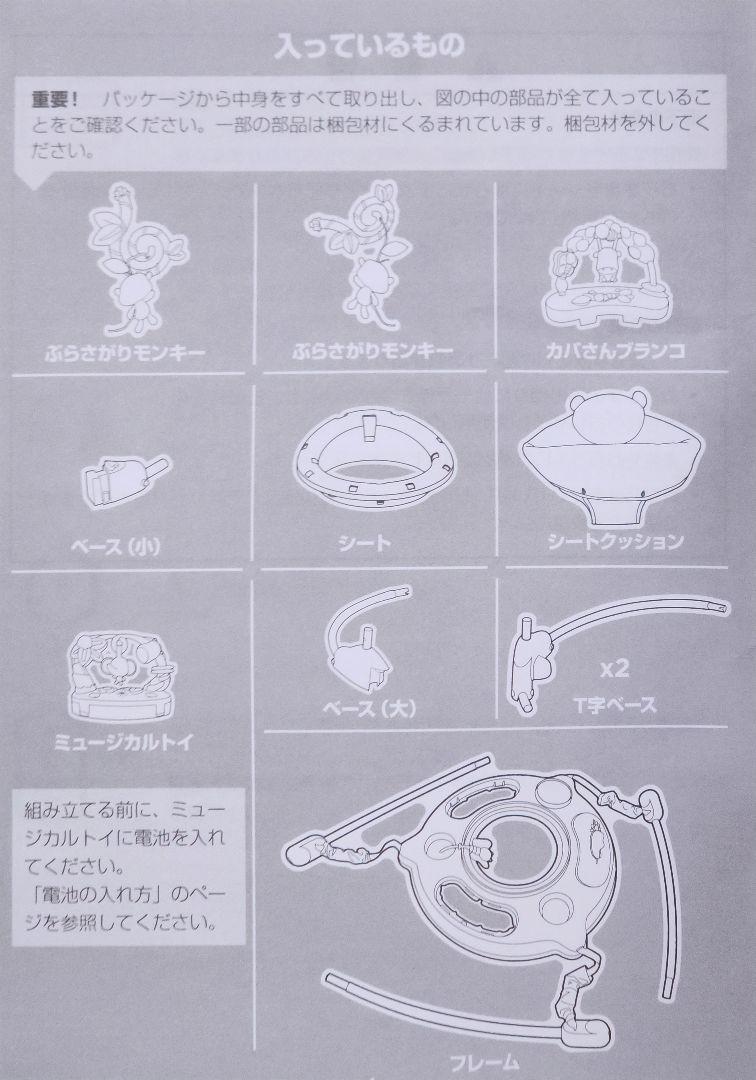 入っているもの

重要！ パッケージから中身をすべて取り出し、図の中の部品が全て入っていることをご確認ください。一部の部品は梱包材にくるまれています。梱包材を外してください。

ぶらさがりモンキー

ぶらさがりモンキー

カバさんブランコ

ベース（小）

シート

シートクッション

ミュージカルトイ

ベース（大）

x2
T字ベース

組み立てる前に、ミュージカルトイに電池を入れてください。
「電池の入れ方」のページを参照してください。

フレーム