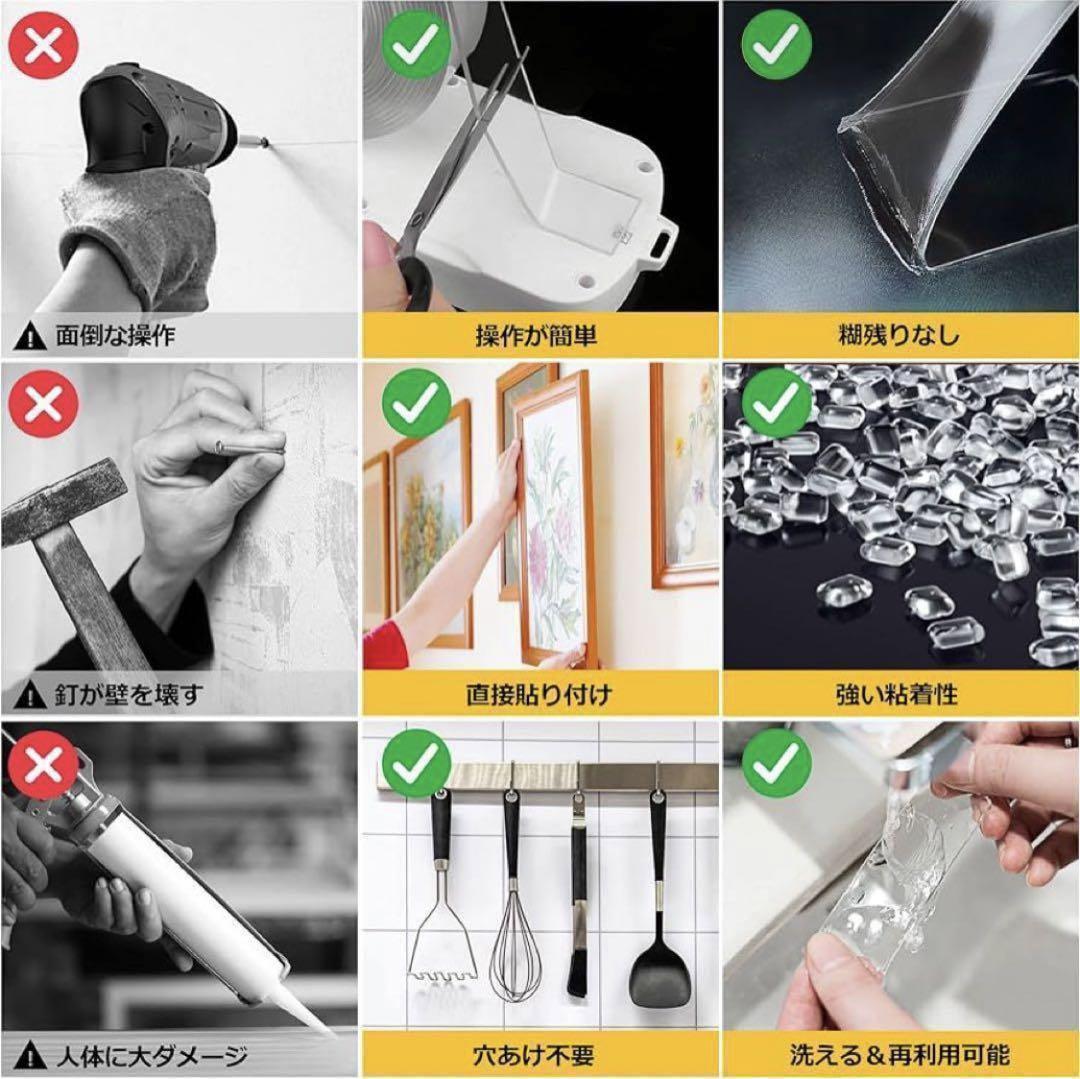 面倒な操作

操作が簡単

糊残りなし

釘が壁を壊す

直接貼り付け

強い粘着性

人体に大ダメージ

穴あけ不要

洗える＆再利用可能