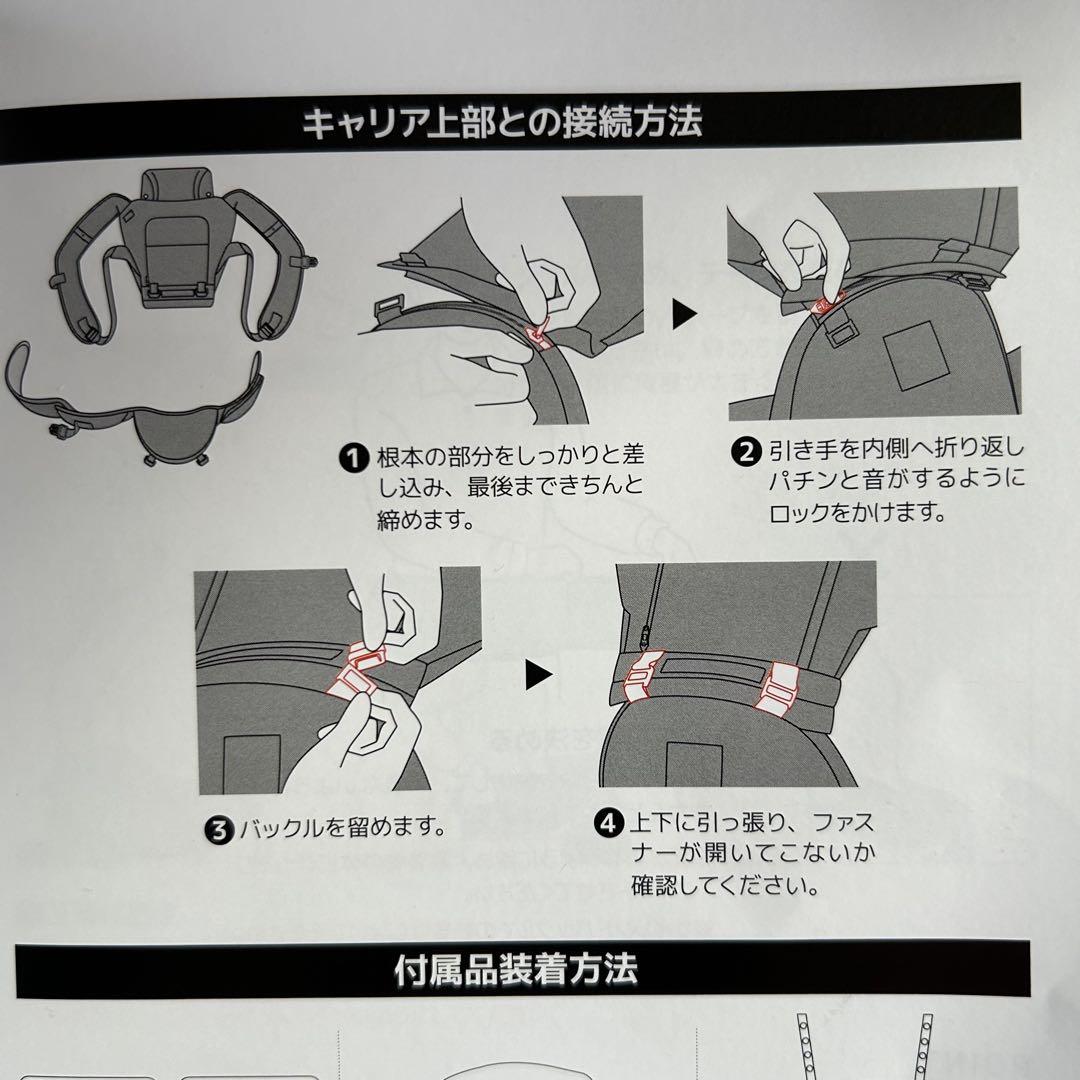 キャリア上部との接続方法

❶ 根本の部分をしっかりと差し込み、最後まできちんと締めます。

❷ 引き手を内側へ折り返しパチンと音がするようにロックをかけます。

❸ バックルを留めます。

❹ 上下に引っ張り、ファスナーが開いてこないか確認してください。

付属品装着方法