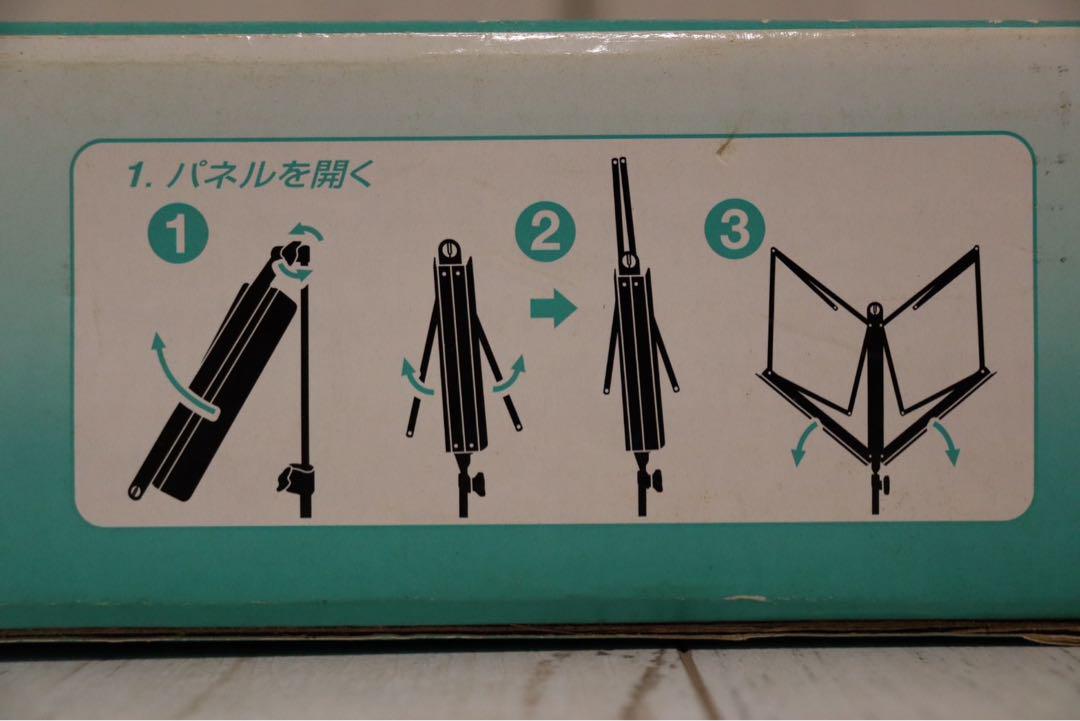 1. パネルを開く

1

2

3