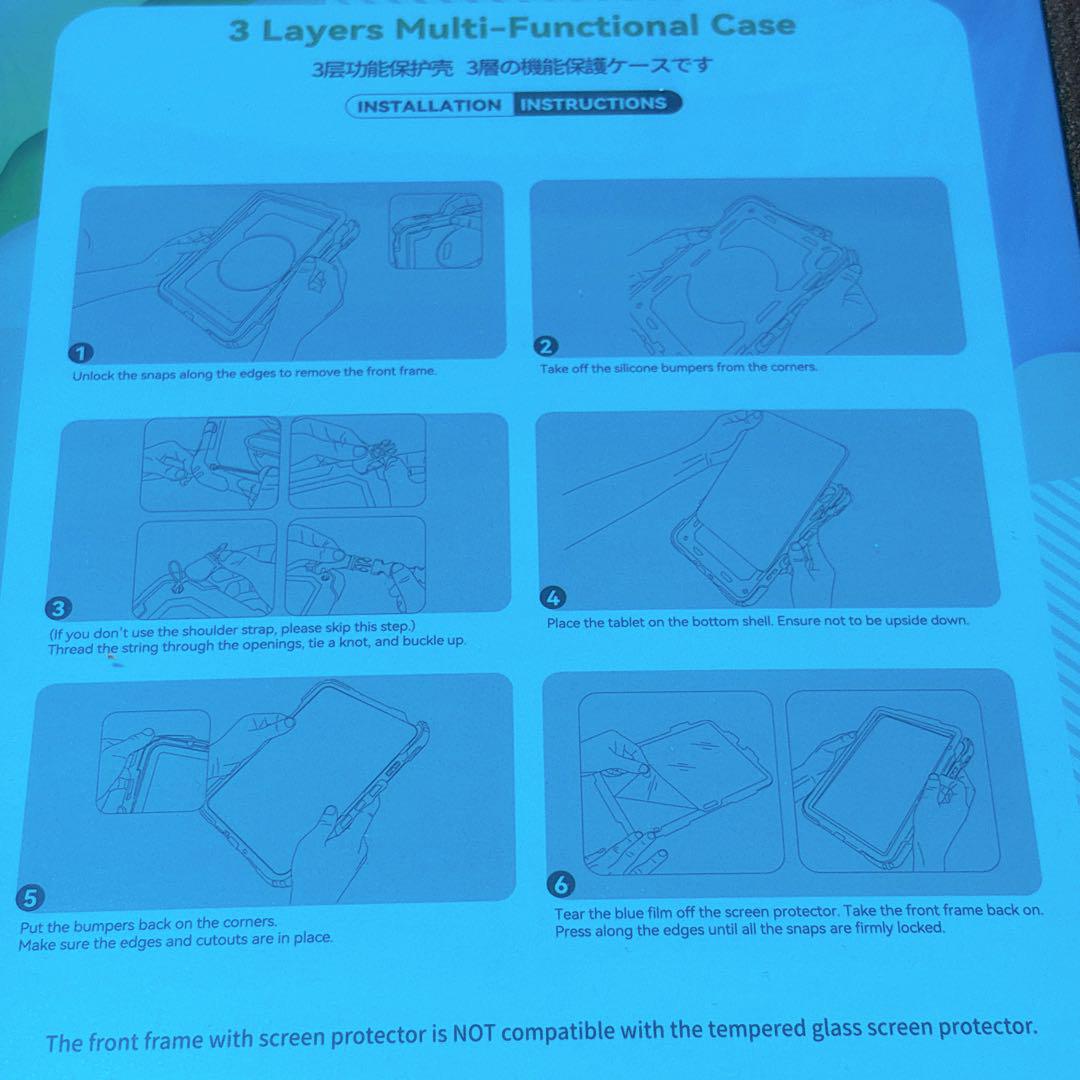 3 Layers Multi-Functional Case

3层功能保护壳 3層の機能保護ケースです

INSTALLATION INSTRUCTIONS

1
Unlock the snaps along the edges to remove the front frame.

2
Take off the silicone bumpers from the corners.

3
(If you don't use the shoulder strap, please skip this step.)
Thread the string through the openings, tie a knot, and buckle up.

4
Place the tablet on the bottom shell. Ensure not to be upside down.

5
Put the bumpers back on the corners.
Make sure the edges and cutouts are in place.

6
Tear the blue film off the screen protector. Take the front frame back on.
Press along the edges until all the snaps are firmly locked.

The front frame with screen protector is NOT compatible with the tempered glass screen protector.