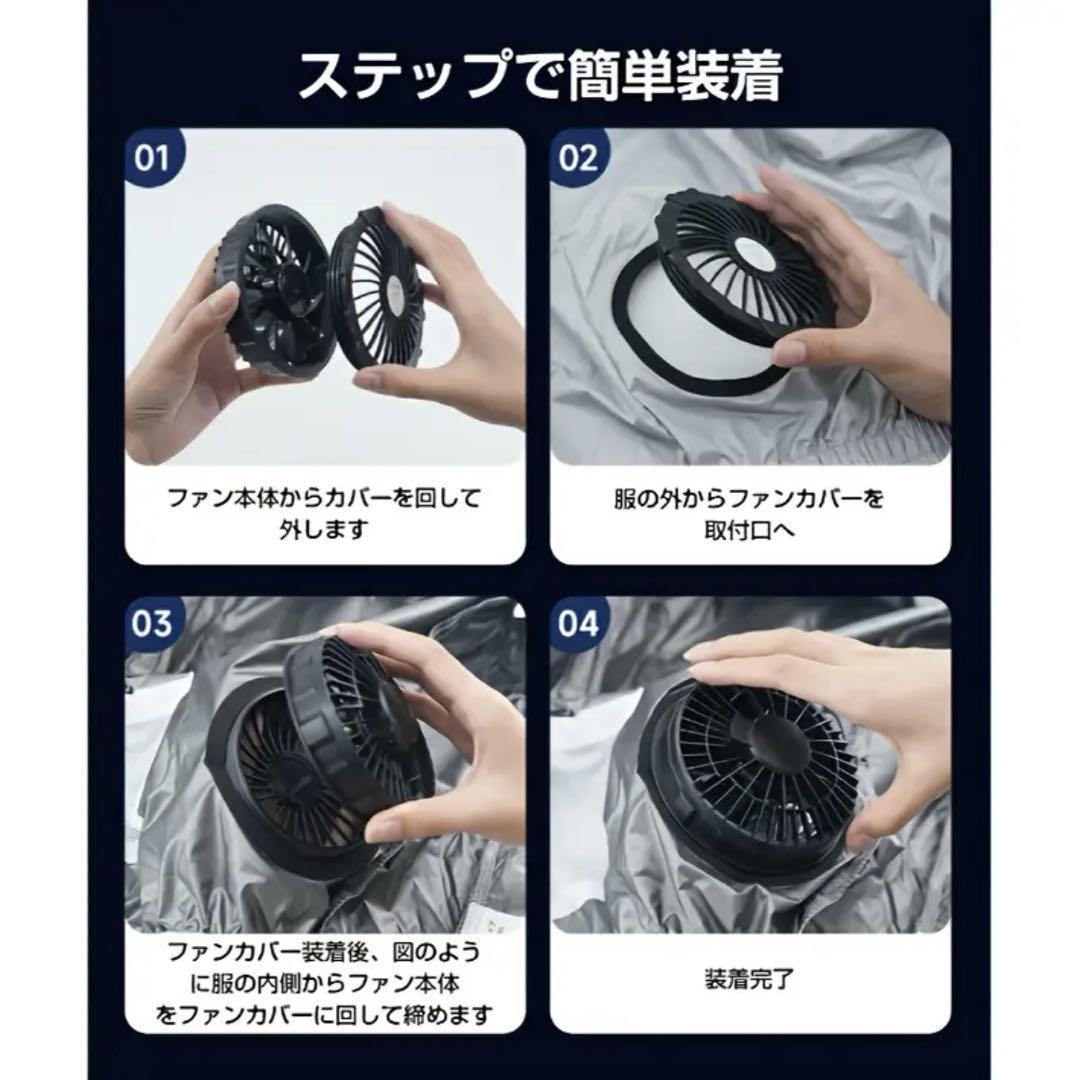 ステップで簡単装着

01

ファン本体からカバーを回して外します

02

服の外からファンカバーを取付口へ

03

ファンカバー装着後、図のように服の内側からファン本体をファンカバーに回して締めます

04

装着完了