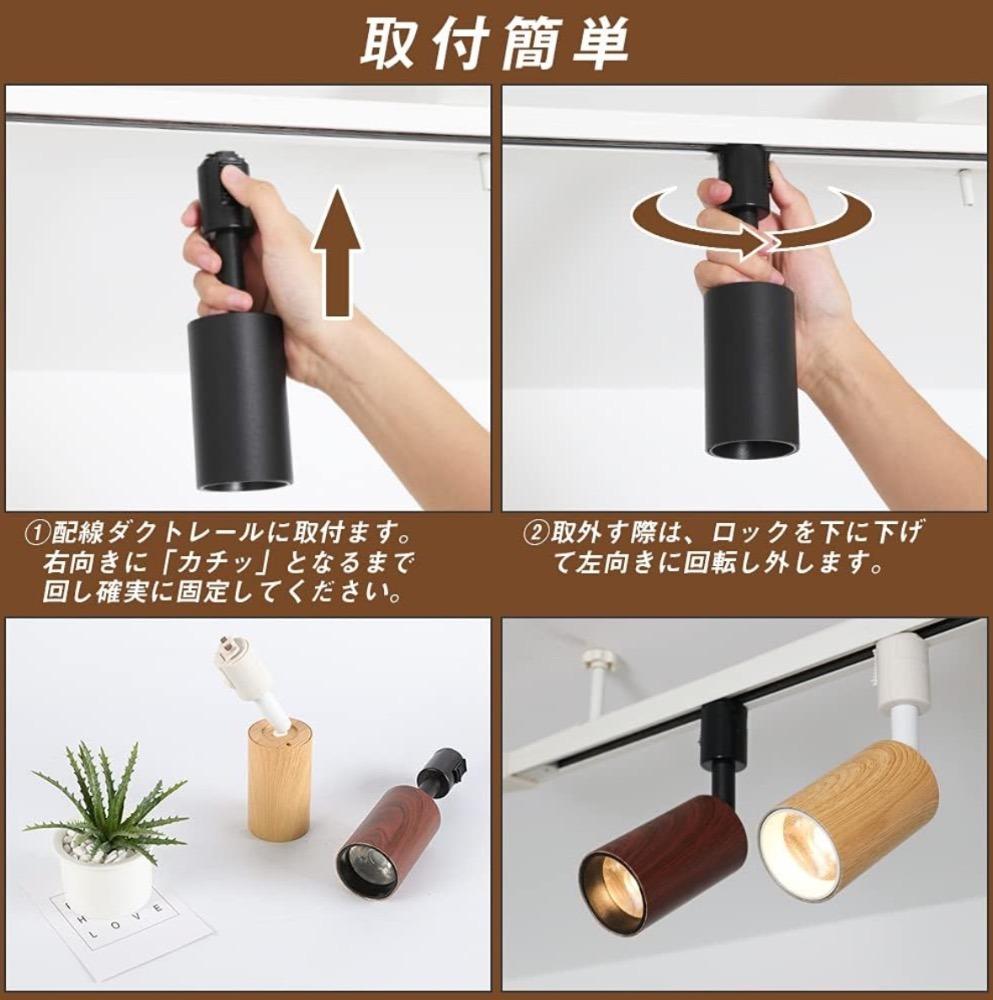 取付簡単

①配線ダクトレールに取付ます。右向きに「カチッ」となるまで回し確実に固定してください。

②取外す際は、ロックを下に下げて左向きに回転し外します。

LOVE