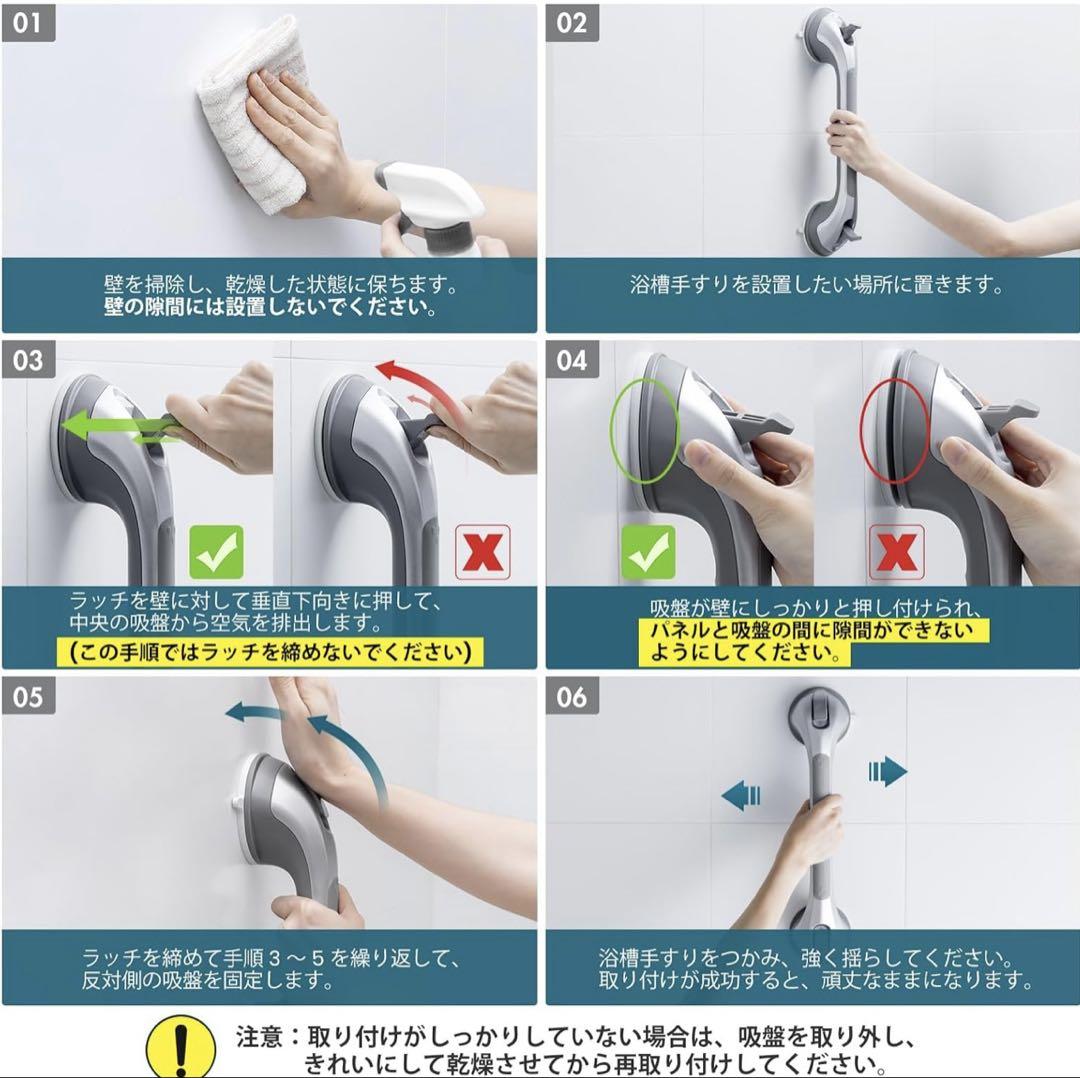 01

壁を掃除し、乾燥した状態に保ちます。
壁の隙間には設置しないでください。

02

浴槽手すりを設置したい場所に置きます。

03

ラッチを壁に対して垂直下向きに押して、中央の吸盤から空気を排出します。
(この手順ではラッチを締めないでください)

04

吸盤が壁にしっかりと押し付けられ、パネルと吸盤の間に隙間ができないようにしてください。

05

ラッチを締めて手順３～５を繰り返して、反対側の吸盤を固定します。

06

浴槽手すりをつかみ、強く揺らしてください。
取り付けが成功すると、頑丈なままになります。

注意：取り付けがしっかりしていない場合は、吸盤を取り外し、きれいにして乾燥させてから再取り付けしてください。