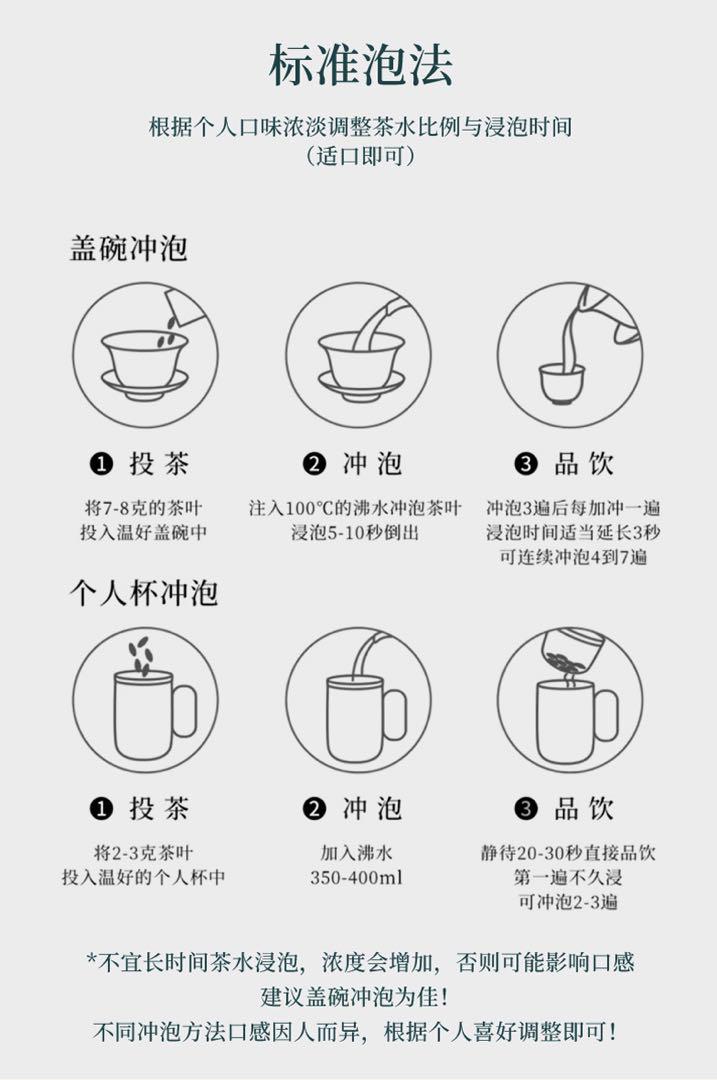 标准泡法

根据个人口味浓淡调整茶水比例与浸泡时间
（适口即可）

盖碗冲泡

❶ 投茶
将7-8克的茶叶
投入温好盖碗中

❷ 冲泡
注入100℃的沸水冲泡茶叶
浸泡5-10秒倒出

❸ 品饮
冲泡3遍后每加冲一遍
浸泡时间适当延长3秒
可连续冲泡4到7遍

个人杯冲泡

❶ 投茶
将2-3克茶叶
投入温好的个人杯中

❷ 冲泡
加入沸水
350-400ml

❸ 品饮
静待20-30秒直接品饮
第一遍不久浸
可冲泡2-3遍

*不宜长时间茶水浸泡，浓度会增加，否则可能影响口感
建议盖碗冲泡为佳！
不同冲泡方法口感因人而异，根据个人喜好调整即可！