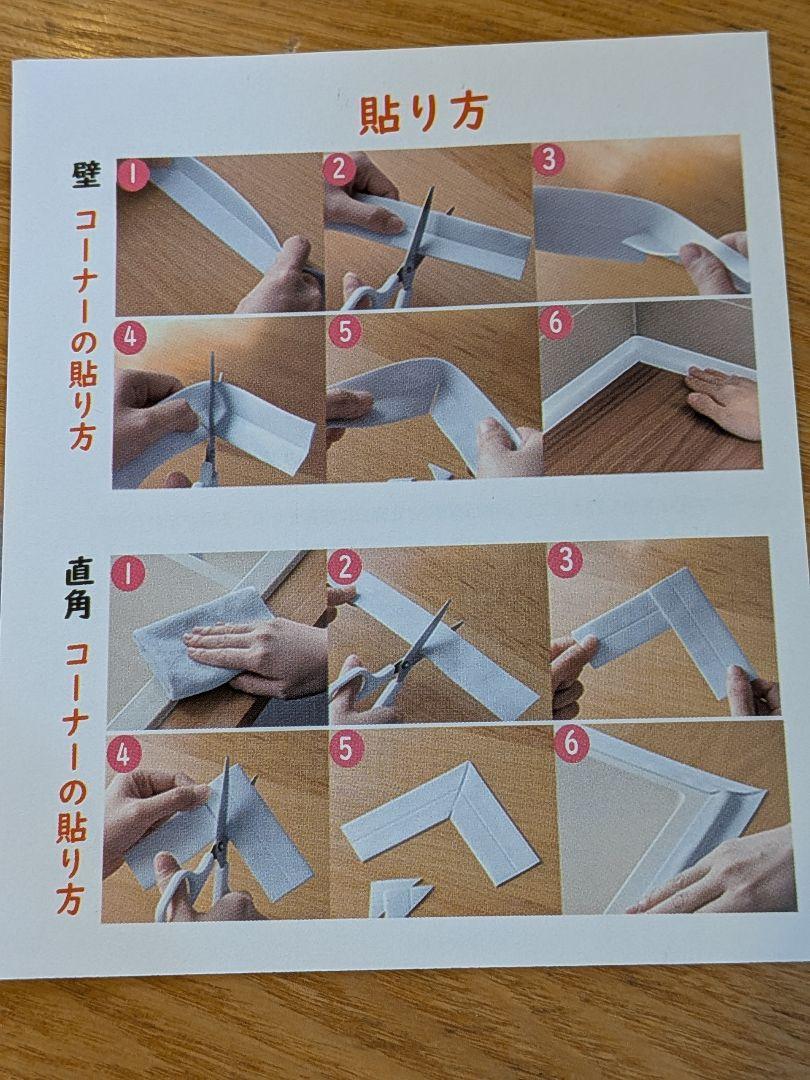 貼り方

壁 コーナーの貼り方

1 2 3
4 5 6

直角 コーナーの貼り方

1 2 3
4 5 6