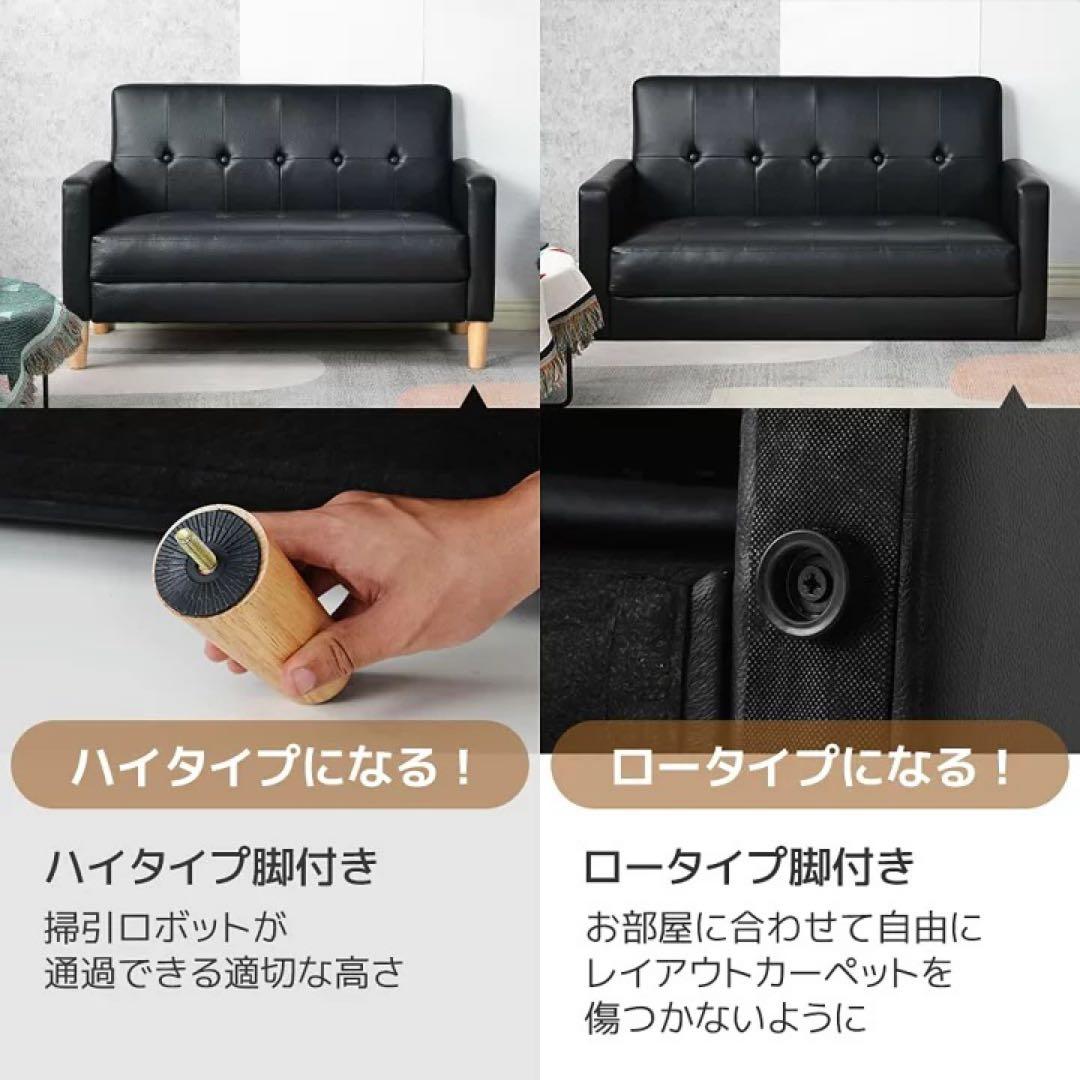 ハイタイプになる！

ハイタイプ脚付き

掃引ロボットが
通過できる適切な高さ

ロータイプになる！

ロータイプ脚付き

お部屋に合わせて自由に
レイアウトカーペットを
傷つかないように