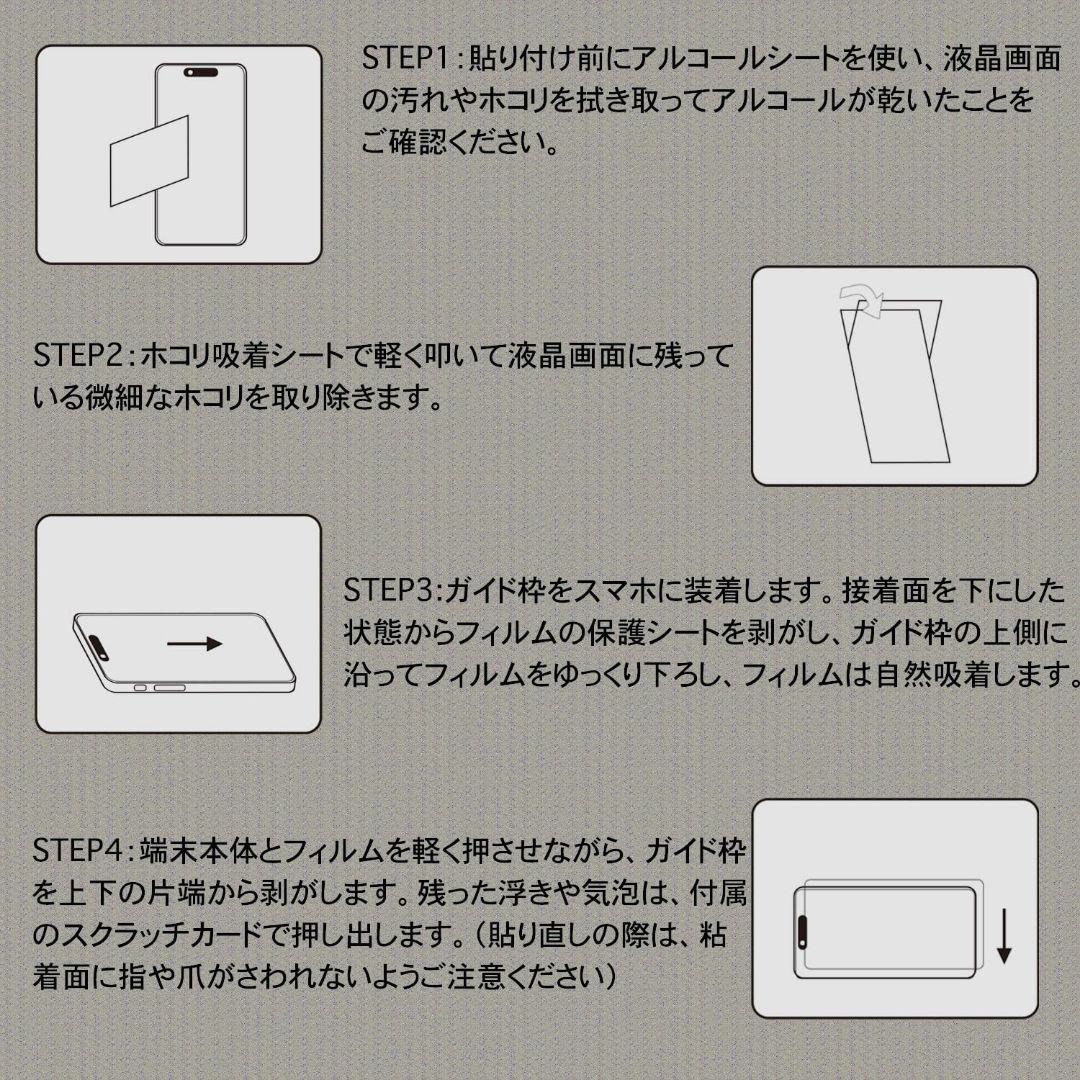 STEP1：貼り付け前にアルコールシートを使い、液晶画面の汚れやホコリを拭き取ってアルコールが乾いたことをご確認ください。

STEP2：ホコリ吸着シートで軽く叩いて液晶画面に残っている微細なホコリを取り除きます。

STEP3:ガイド枠をスマホに装着します。接着面を下にした状態からフィルムの保護シートを剥がし、ガイド枠の上側に沿ってフィルムをゆっくり下ろし、フィルムは自然吸着します。

STEP4：端末本体とフィルムを軽く押させながら、ガイド枠を上下の片端から剥がします。残った浮きや気泡は、付属のスクラッチカードで押し出します。（貼り直しの際は、粘着面に指や爪がさわれないようご注意ください）