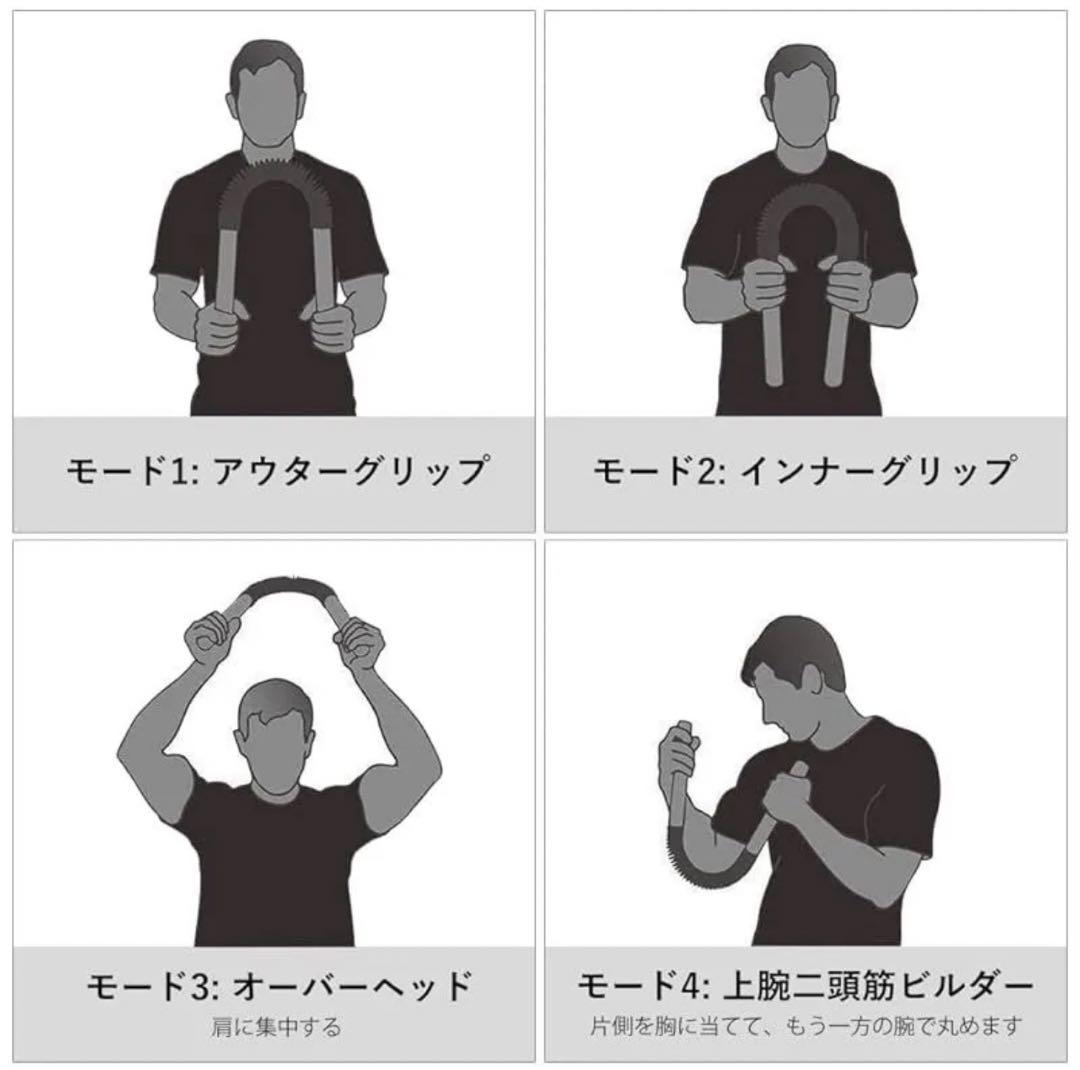 モード1: アウターグリップ

モード2: インナーグリップ

モード3: オーバーヘッド
肩に集中する

モード4: 上腕二頭筋ビルダー
片側を胸に当てて、もう一方の腕で丸めます