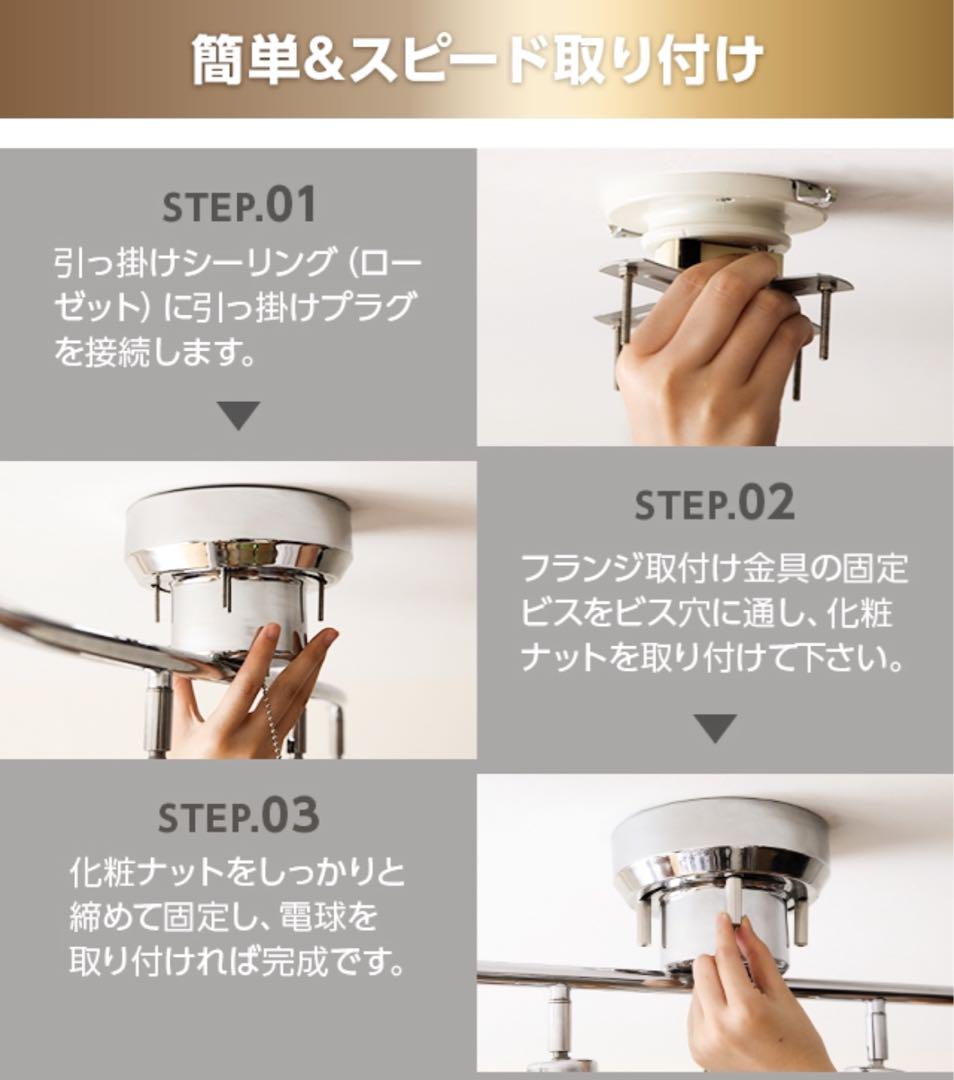 簡単&スピード取り付け

STEP.01
引っ掛けシーリング（ローゼット）に引っ掛けプラグを接続します。

STEP.02
フランジ取付け金具の固定ビスをビス穴に通し、化粧ナットを取り付けて下さい。

STEP.03
化粧ナットをしっかりと締めて固定し、電球を取り付ければ完成です。