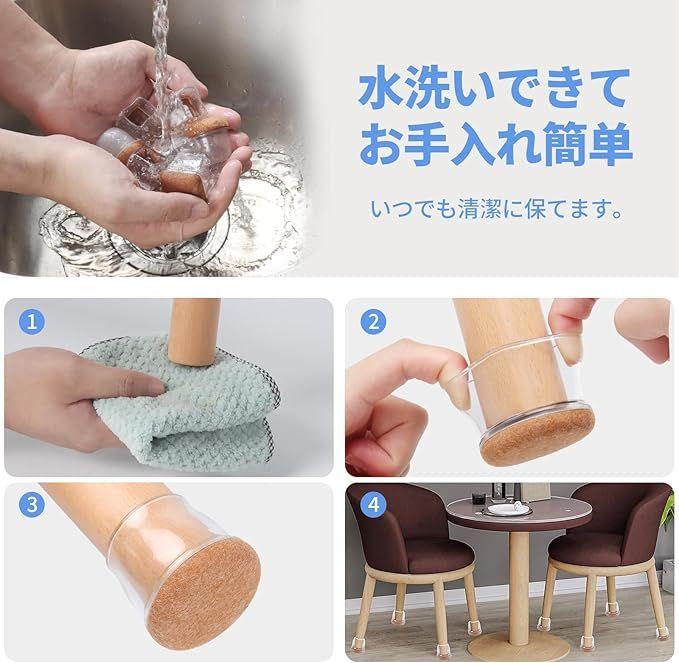 水洗いできて
お手入れ簡単

いつでも清潔に保てます。

1

2

3

4