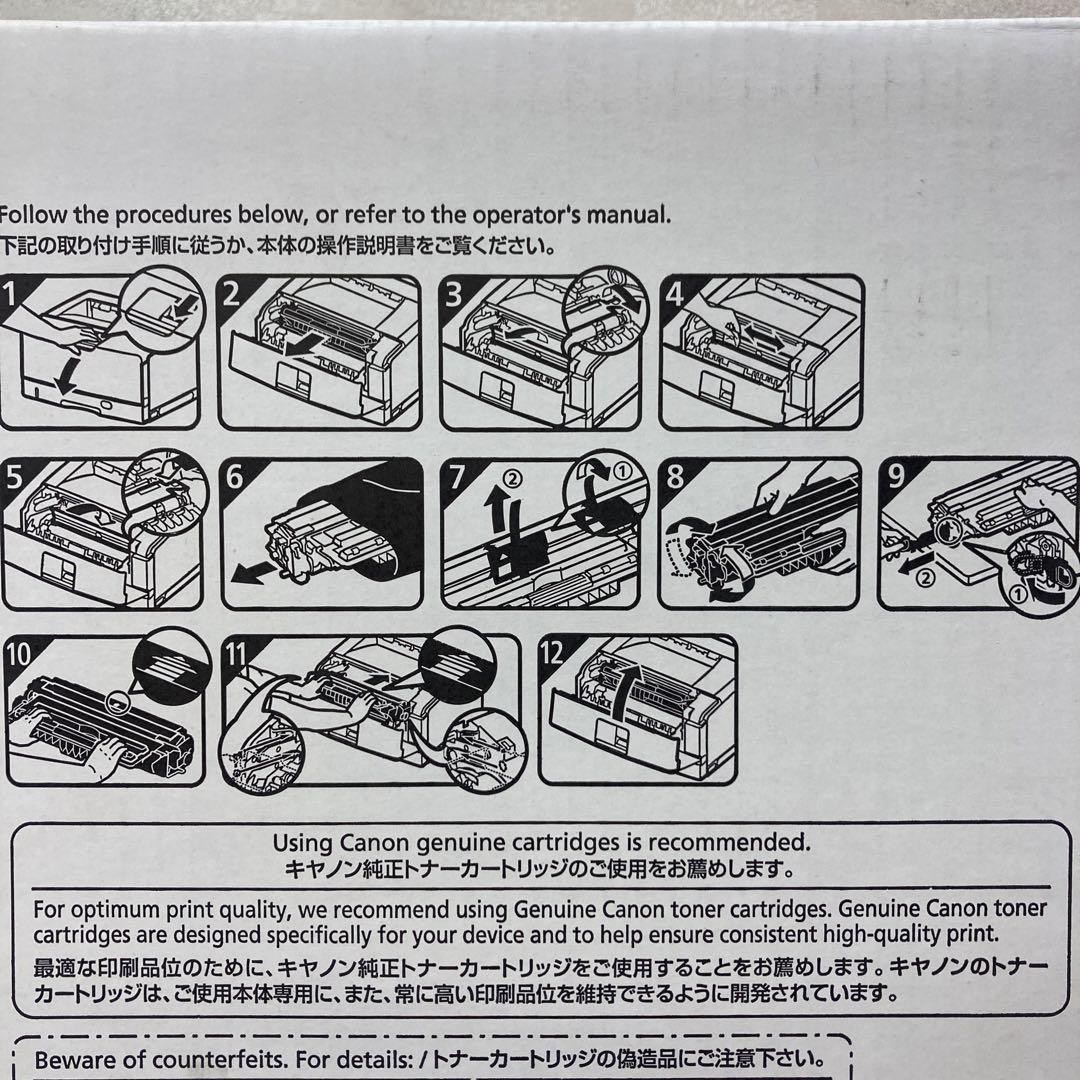 Follow the procedures below, or refer to the operator's manual.
下記の取り付け手順に従うか、本体の操作説明書をご覧ください。

1 2 3 4

5 6 7 ② ① 8 9 ② ①

10 11 12

Using Canon genuine cartridges is recommended.
キヤノン純正トナーカートリッジのご使用をお薦めします。

For optimum print quality, we recommend using Genuine Canon toner cartridges. Genuine Canon toner cartridges are designed specifically for your device and to help ensure consistent high-quality print.
最適な印刷品位のために、キヤノン純正トナーカートリッジをご使用することをお薦めします。キヤノンのトナーカートリッジは、ご使用本体専用に、また、常に高い印刷品位を維持できるように開発されています。

Beware of counterfeits. For details: / トナーカートリッジの偽造品にご注意下さい。