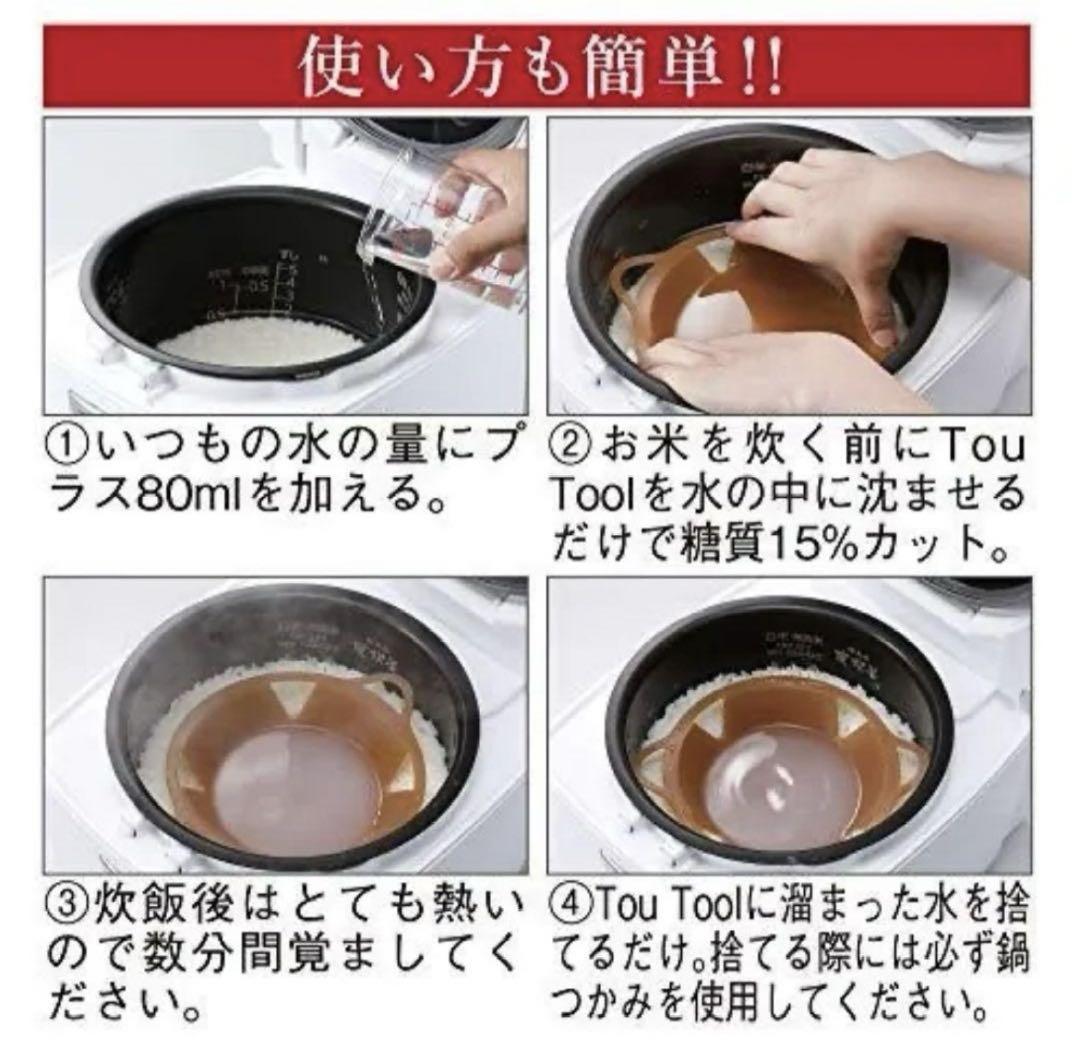 使い方も簡単!!

①いつもの水の量にプラス80mlを加える。

②お米を炊く前にTou Toolを水の中に沈ませるだけで糖質15%カット。

③炊飯後はとても熱いので数分間覚ましてください。

④Tou Toolに溜まった水を捨てるだけ。捨てる際には必ず鍋つかみを使用してください。