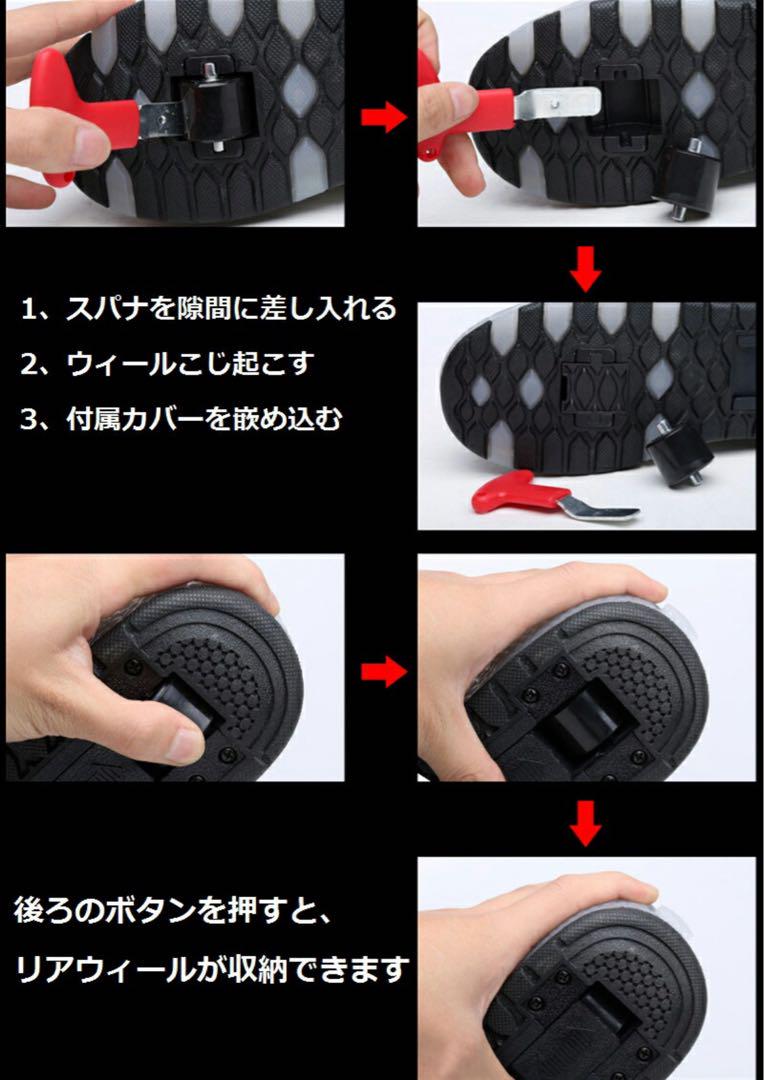 1、スパナを隙間に差し入れる

2、ウィールこじ起こす

3、付属カバーを嵌め込む

後ろのボタンを押すと、

リアウィールが収納できます