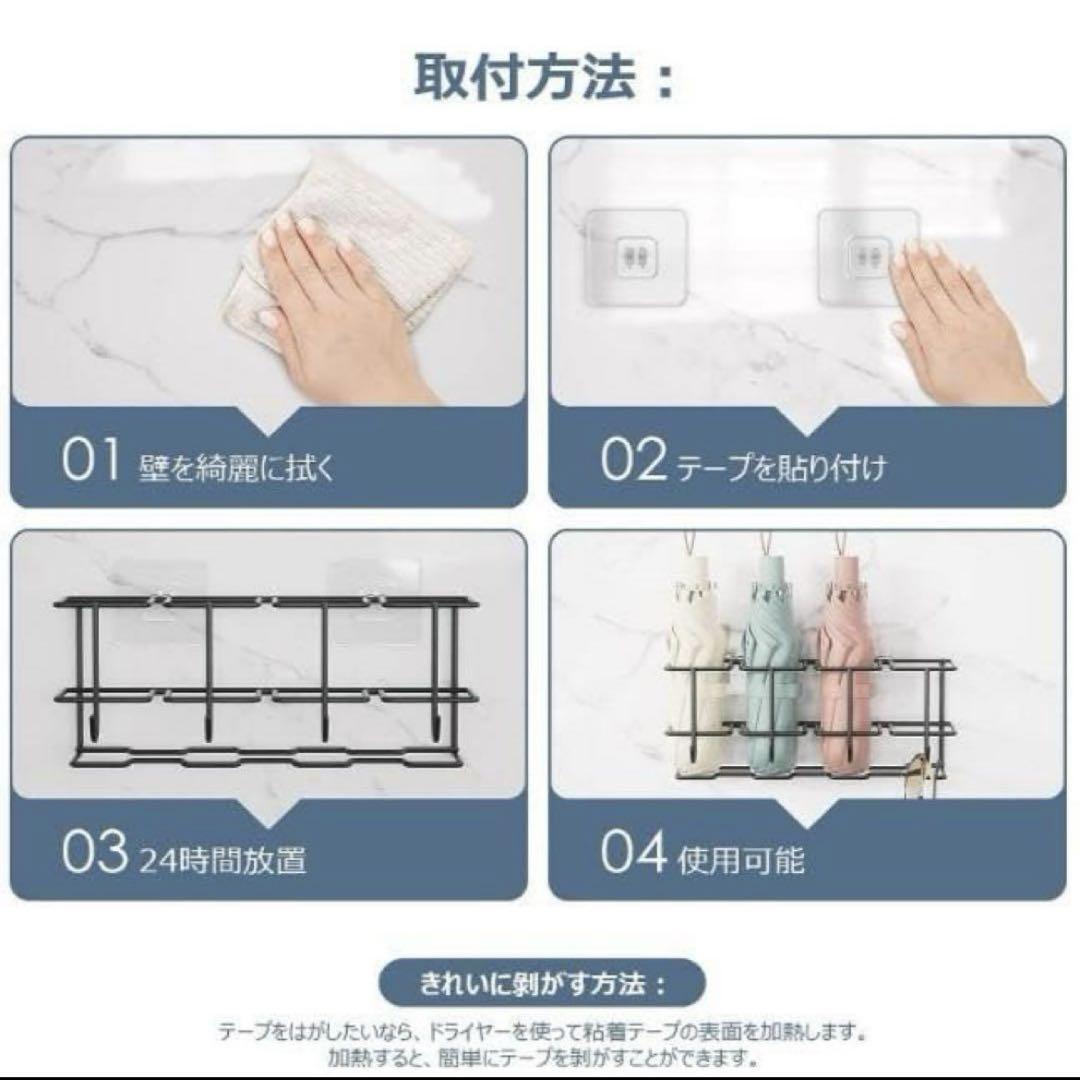 取付方法：

01 壁を綺麗に拭く

02 テープを貼り付け

03 24時間放置

04 使用可能

きれいに剥がす方法：

テープをはがしたいなら、ドライヤーを使って粘着テープの表面を加熱します。
加熱すると、簡単にテープを剥がすことができます。