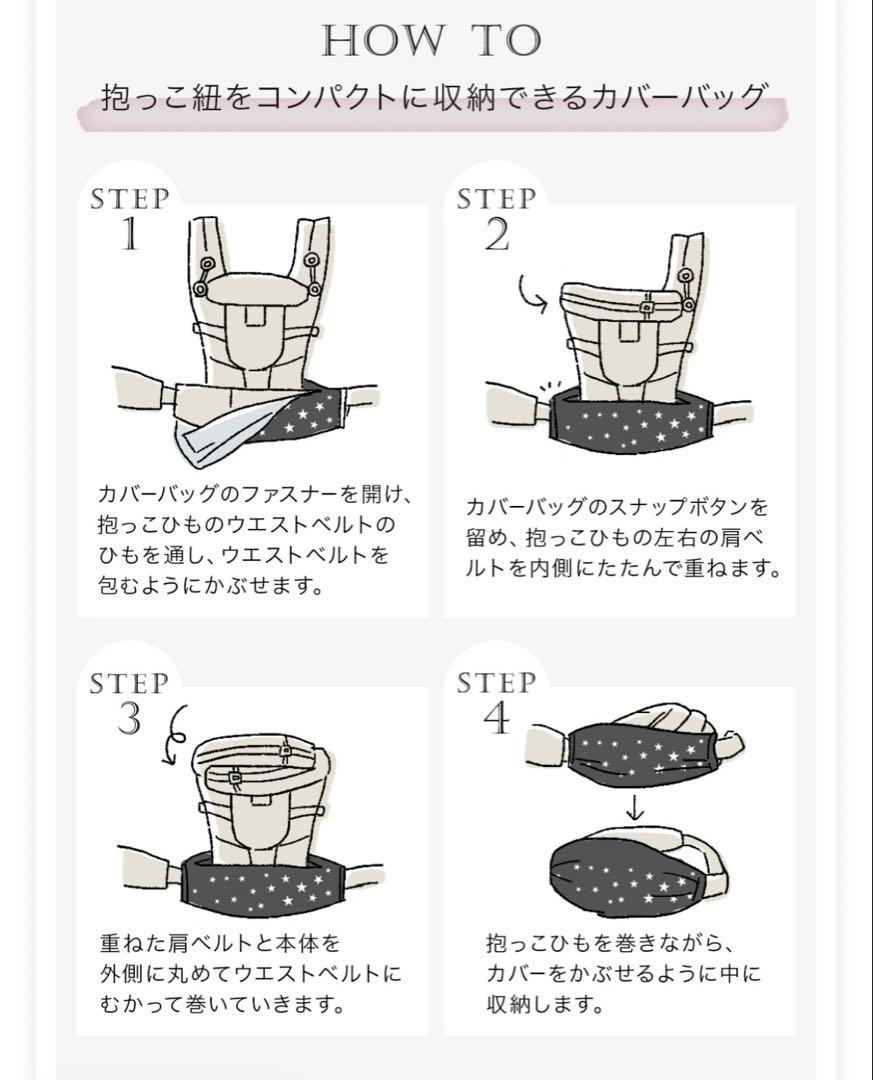 HOW TO

抱っこ紐をコンパクトに収納できるカバーバッグ

STEP 1

カバーバッグのファスナーを開け、抱っこひものウエストベルトのひもを通し、ウエストベルトを包むようにかぶせます。

STEP 2

カバーバッグのスナップボタンを留め、抱っこひもの左右の肩ベルトを内側にたたんで重ねます。

STEP 3

重ねた肩ベルトと本体を外側に丸めてウエストベルトにむかって巻いていきます。

STEP 4

抱っこひもを巻きながら、カバーをかぶせるように中に収納します。