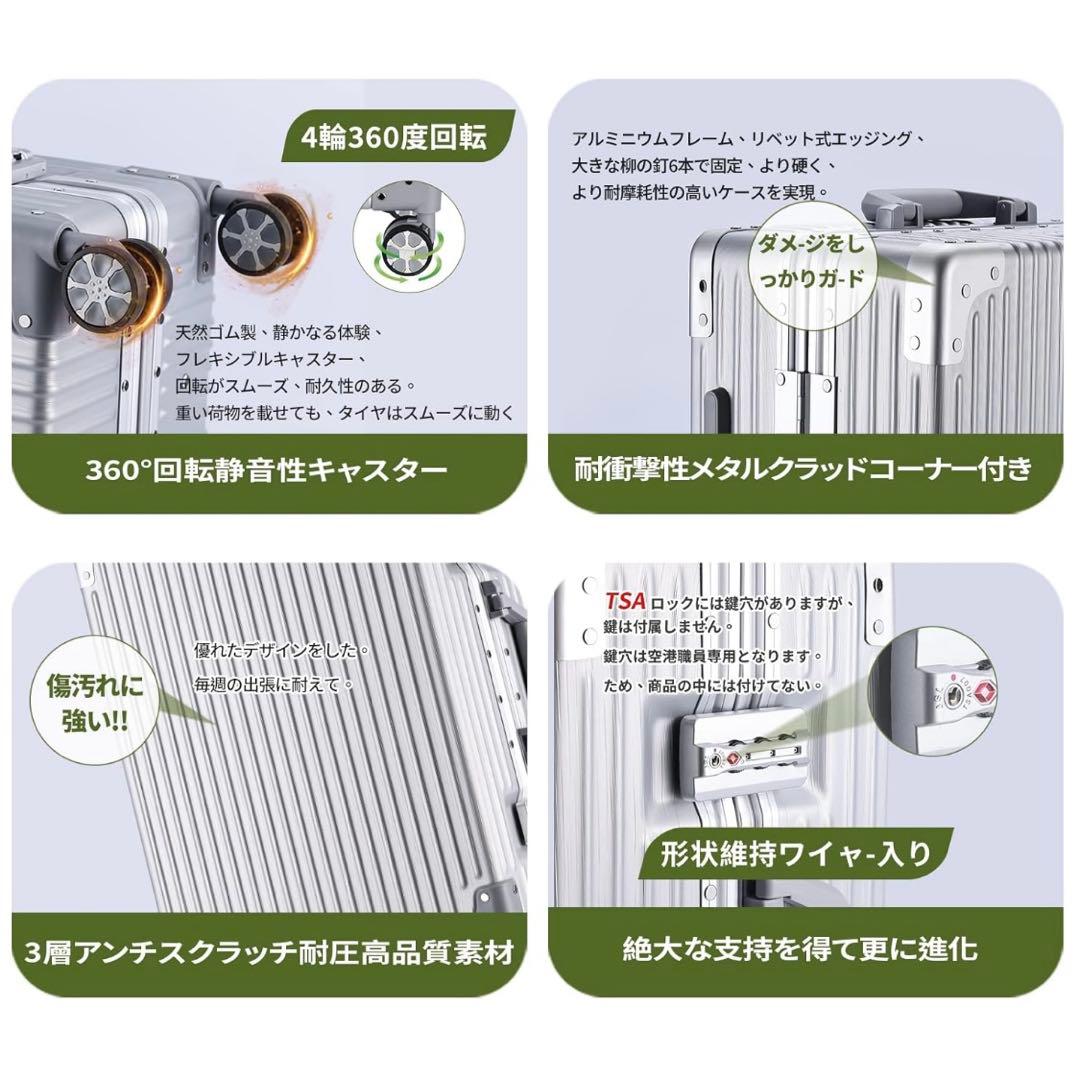 4輪360度回転

天然ゴム製、静かなる体験、
フレキシブルキャスター、
回転がスムーズ、耐久性のある。
重い荷物を載せても、タイヤはスムーズに動く

360°回転静音性キャスター

アルミニウムフレーム、リベット式エッジング、
大きな柳の釘6本で固定、より硬く、
より耐摩耗性の高いケースを実現。

ダメ-ジをしっかりガ-ド

耐衝撃性メタルクラッドコーナー付き

傷汚れに強い!!

優れたデザインをした。
毎週の出張に耐えて。

3層アンチスクラッチ耐圧高品質素材

TSA ロックには鍵穴がありますが、
鍵は付属しません。
鍵穴は空港職員専用となります。
ため、商品の中には付けてない。

形状維持ワイャ-入り

絶大な支持を得て更に進化