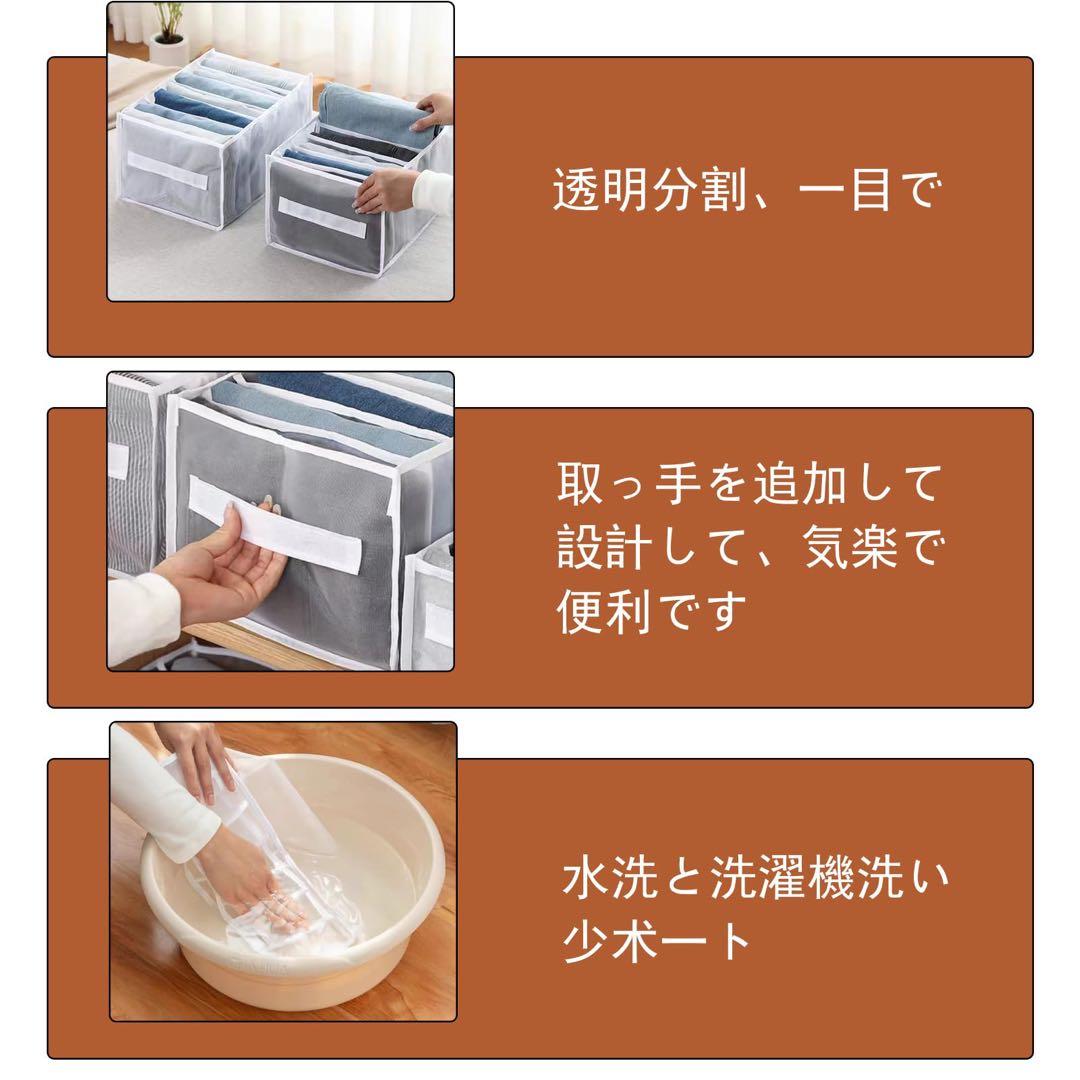 透明分割、一目で

取っ手を追加して設計して、気楽で便利です

水洗と洗濯機洗い少术ート