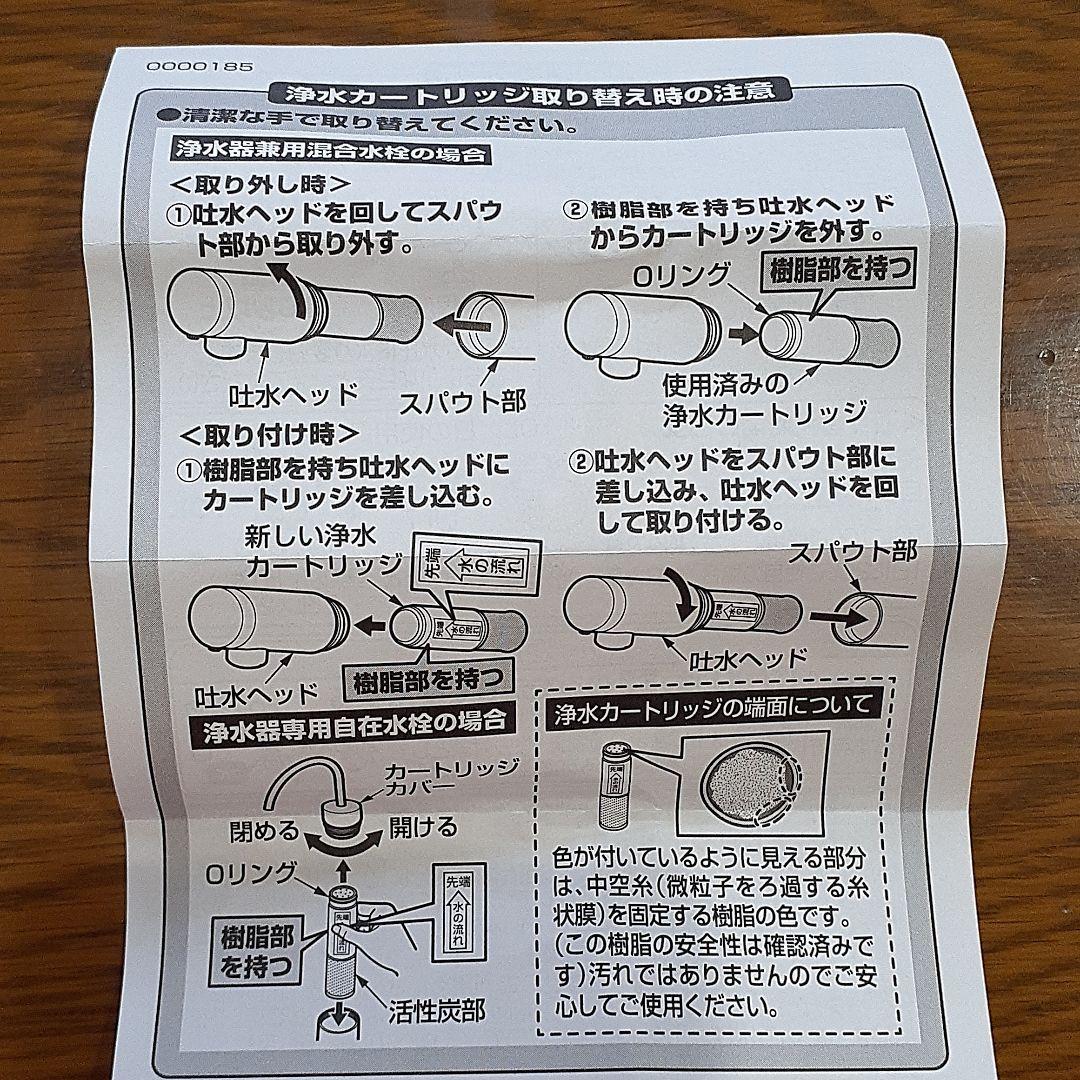 0000185

浄水カートリッジ取り替え時の注意

●清潔な手で取り替えてください。

浄水器兼用混合水栓の場合

<取り外し時>

①吐水ヘッドを回してスパウト部から取り外す。

吐水ヘッド

スパウト部

②樹脂部を持ち吐水ヘッドからカートリッジを外す。

Oリング

樹脂部を持つ

使用済みの浄水カートリッジ

<取り付け時>

①樹脂部を持ち吐水ヘッドにカートリッジを差し込む。

新しい浄水カートリッジ

先端 水の流れ

吐水ヘッド

樹脂部を持つ

②吐水ヘッドをスパウト部に差し込み、吐水ヘッドを回して取り付ける。

スパウト部

吐水ヘッド

浄水器専用自在水栓の場合

カートリッジカバー

閉める

開ける

Oリング

先端 水の流れ

樹脂部を持つ

活性炭部

浄水カートリッジの端面について

色が付いているように見える部分は、中空糸(微粒子をろ過する糸状膜)を固定する樹脂の色です。(この樹脂の安全性は確認済みです)汚れではありませんのでご安心してご使用ください。