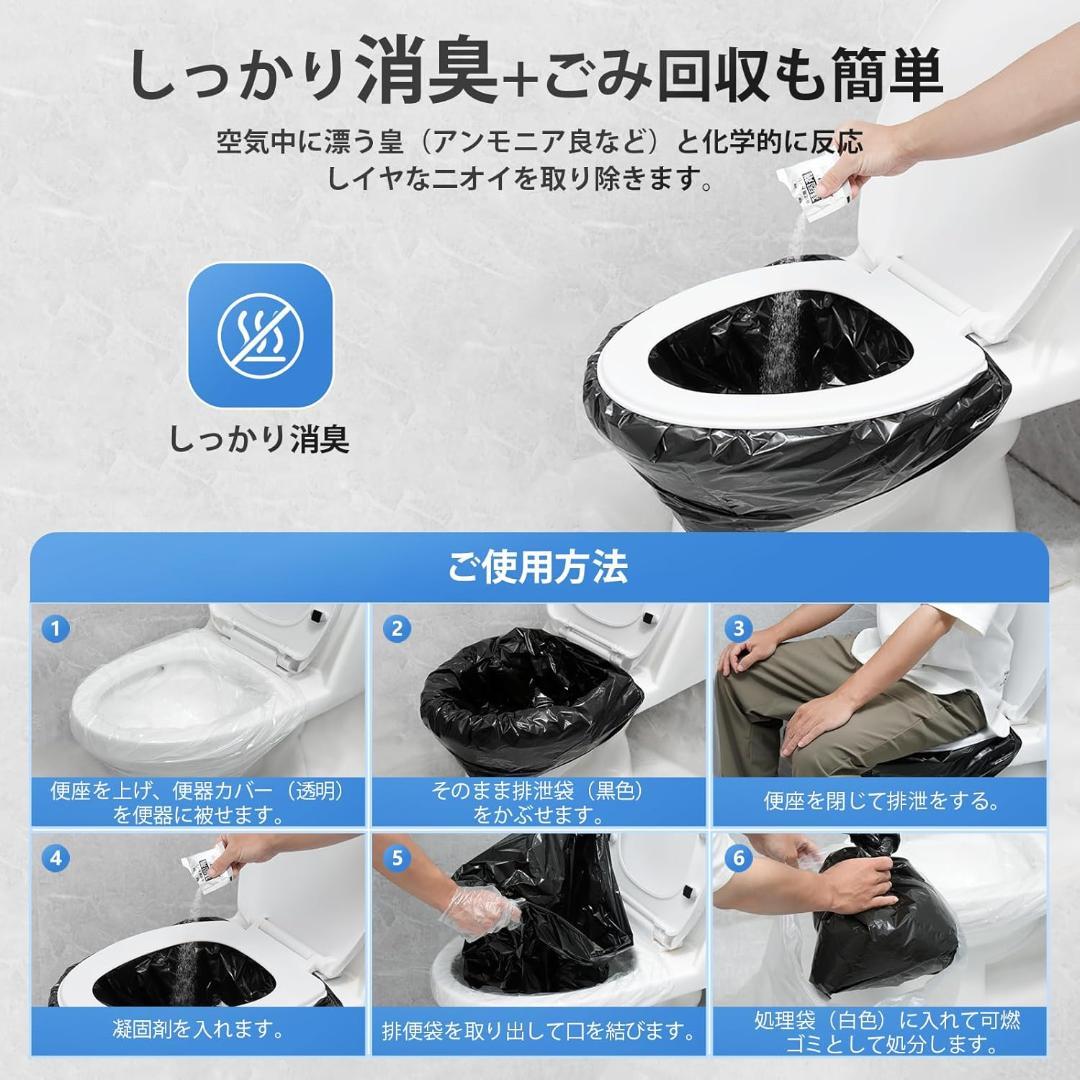 しっかり消臭+ごみ回収も簡単

空気中に漂う皇（アンモニア良など）と化学的に反応しイヤなニオイを取り除きます。

しっかり消臭

ご使用方法

1
便座を上げ、便器カバー（透明）を便器に被せます。

2
そのまま排泄袋（黒色）をかぶせます。

3
便座を閉じて排泄をする。

4
凝固剤を入れます。

5
排便袋を取り出して口を結びます。

6
処理袋（白色）に入れて可燃ゴミとして処分します。