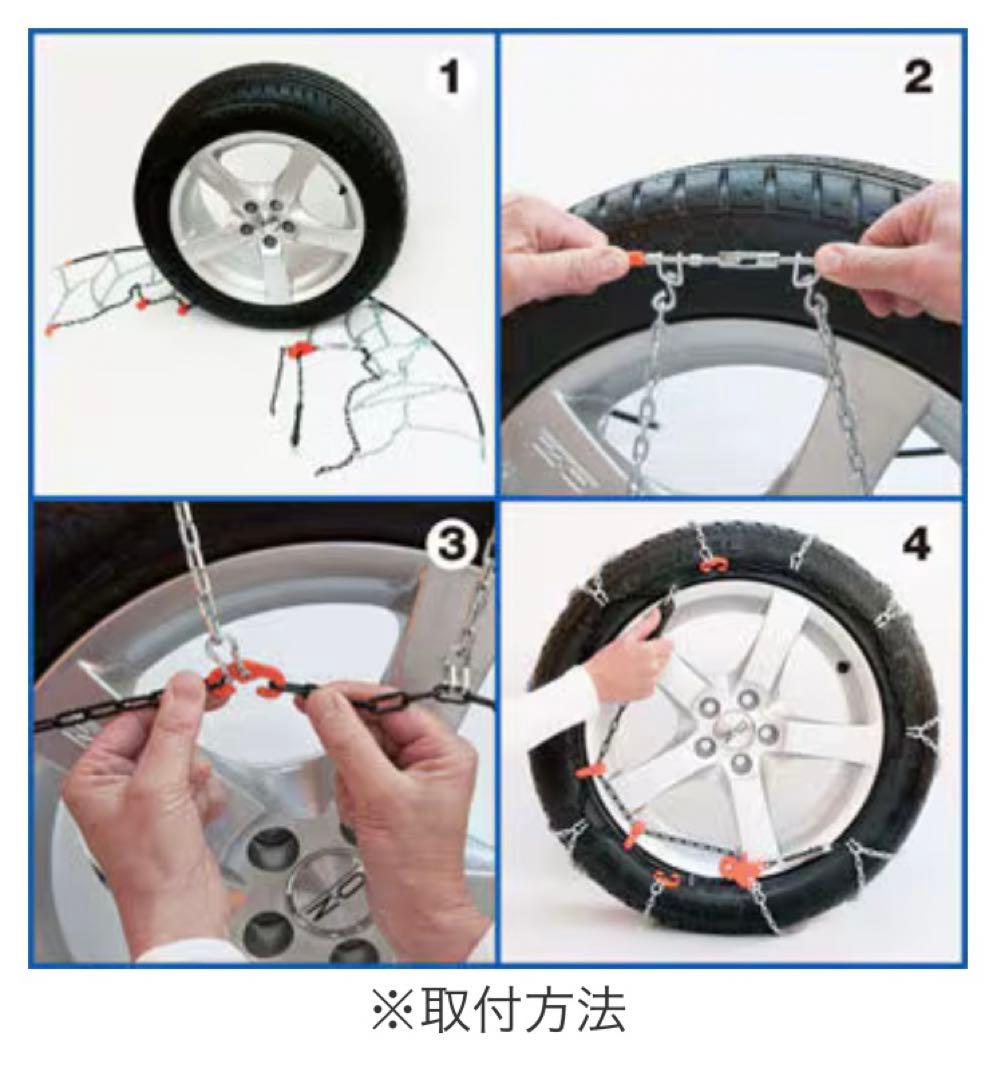 1

2

3

4

※取付方法