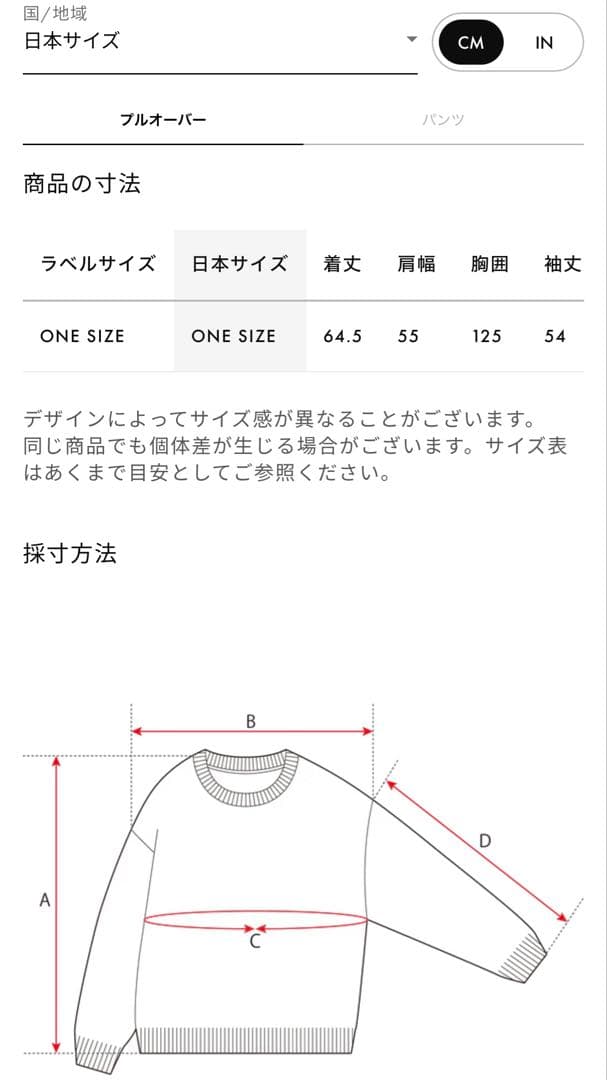 国/地域
日本サイズ

CM IN

プルオーバー パンツ

商品の寸法

| ラベルサイズ | 日本サイズ | 着丈 | 肩幅 | 胸囲 | 袖丈 |
|---|---|---|---|---|---|
| ONE SIZE | ONE SIZE | 64.5 | 55 | 125 | 54 |

デザインによってサイズ感が異なることがございます。同じ商品でも個体差が生じる場合がございます。サイズ表はあくまで目安としてご参照ください。

採寸方法

B
A
C
D