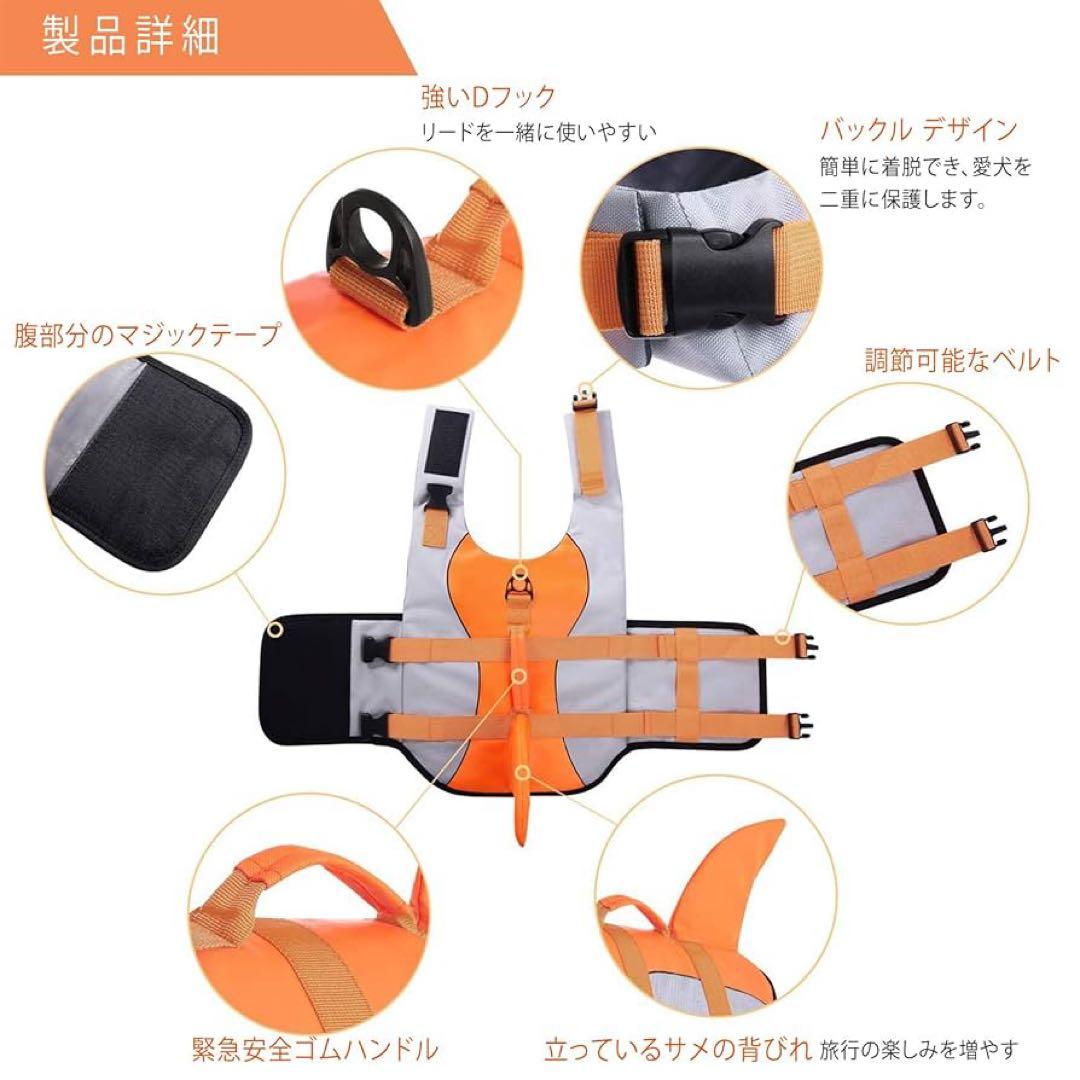 製品詳細

強いDフック
リードを一緒に使いやすい

バックル デザイン
簡単に着脱でき、愛犬を二重に保護します。

腹部分のマジックテープ

調節可能なベルト

緊急安全ゴムハンドル

立っているサメの背びれ 旅行の楽しみを増やす