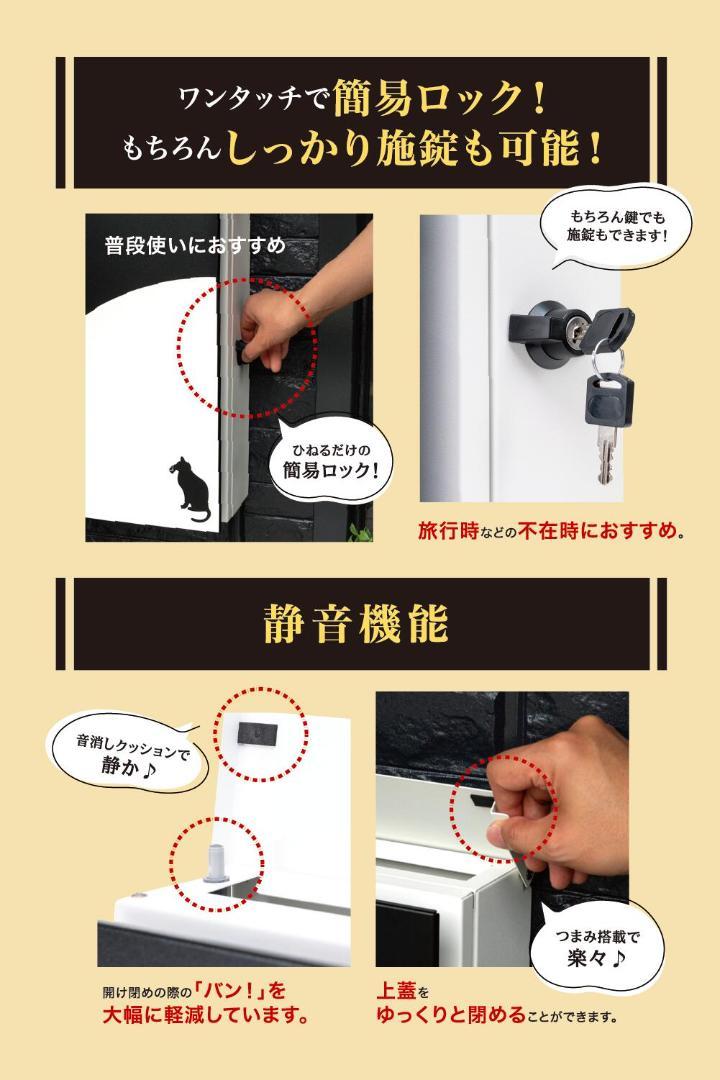 ワンタッチで簡易ロック！
もちろんしっかり施錠も可能！

普段使いにおすすめ

ひねるだけの
簡易ロック！

もちろん鍵でも
施錠もできます！

旅行時などの不在時におすすめ。

静音機能

音消しクッションで
静か♪

開け閉めの際の「バン！」を
大幅に軽減しています。

つまみ搭載で
楽々♪

上蓋を
ゆっくりと閉めることができます。