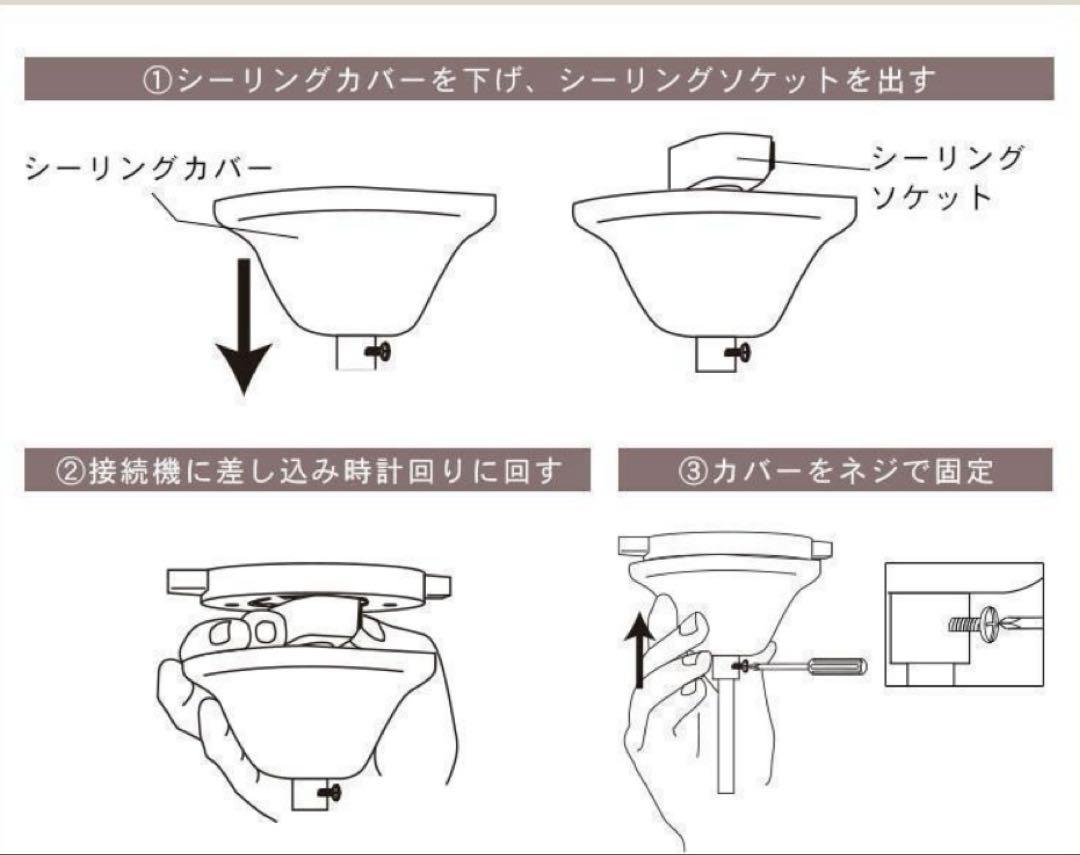 ①シーリングカバーを下げ、シーリングソケットを出す

シーリングカバー

シーリングソケット

②接続機に差し込み時計回りに回す

③カバーをネジで固定