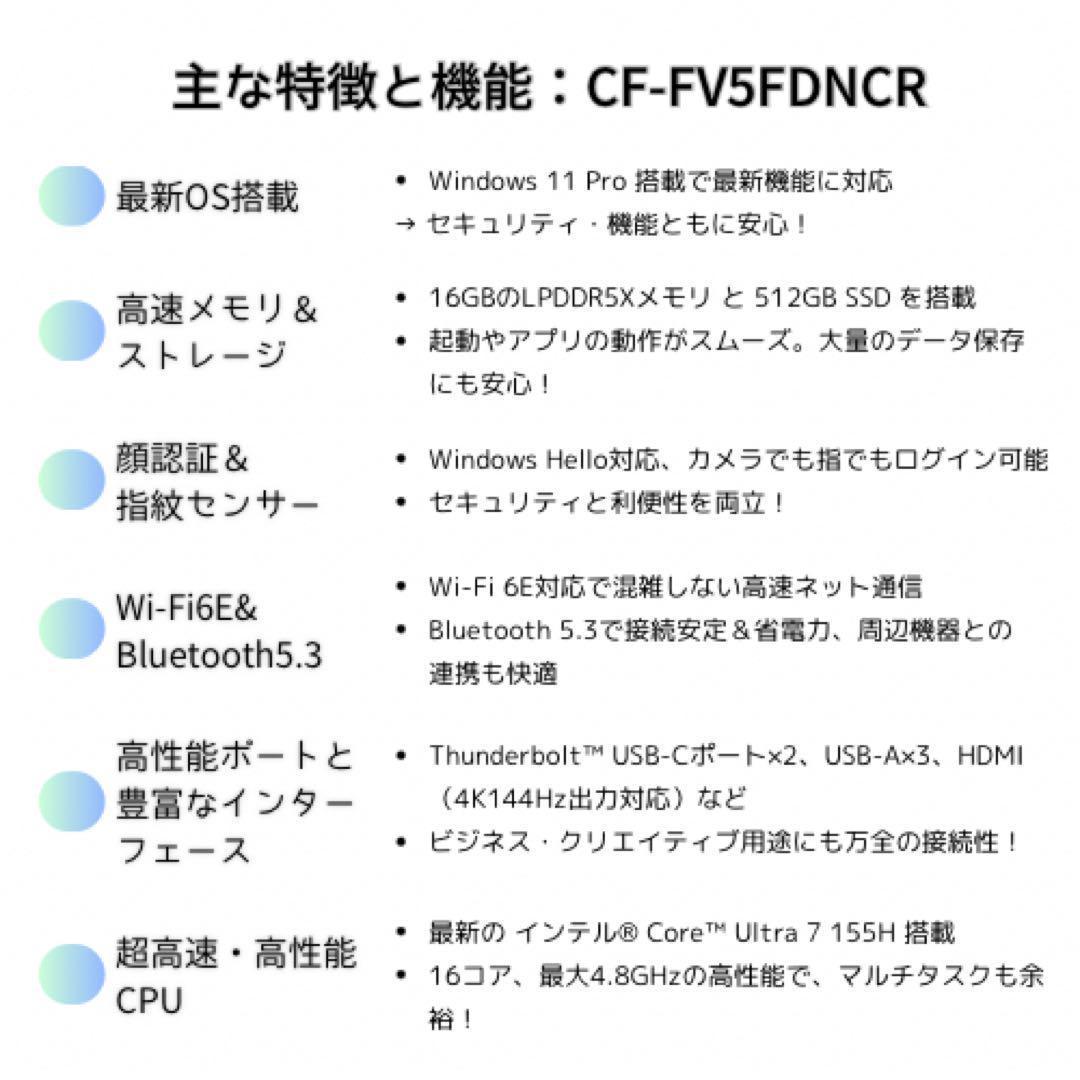 主な特徴と機能：CF-FV5FDNCR

最新OS搭載

• Windows 11 Pro 搭載で最新機能に対応
→ セキュリティ・機能ともに安心！

高速メモリ＆
ストレージ

• 16GBのLPDDR5Xメモリ と 512GB SSD を搭載
• 起動やアプリの動作がスムーズ。大量のデータ保存にも安心！

顔認証＆
指紋センサー

• Windows Hello対応、カメラでも指でもログイン可能
• セキュリティと利便性を両立！

Wi-Fi6E&
Bluetooth5.3

• Wi-Fi 6E対応で混雑しない高速ネット通信
• Bluetooth 5.3で接続安定＆省電力、周辺機器との連携も快適

高性能ポートと
豊富なインター
フェース

• Thunderbolt™ USB-Cポート×2、USB-A×3、HDMI（4K144Hz出力対応）など
• ビジネス・クリエイティブ用途にも万全の接続性！

超高速・高性能
CPU

• 最新の インテル® Core™ Ultra 7 155H 搭載
• 16コア、最大4.8GHzの高性能で、マルチタスクも余裕！