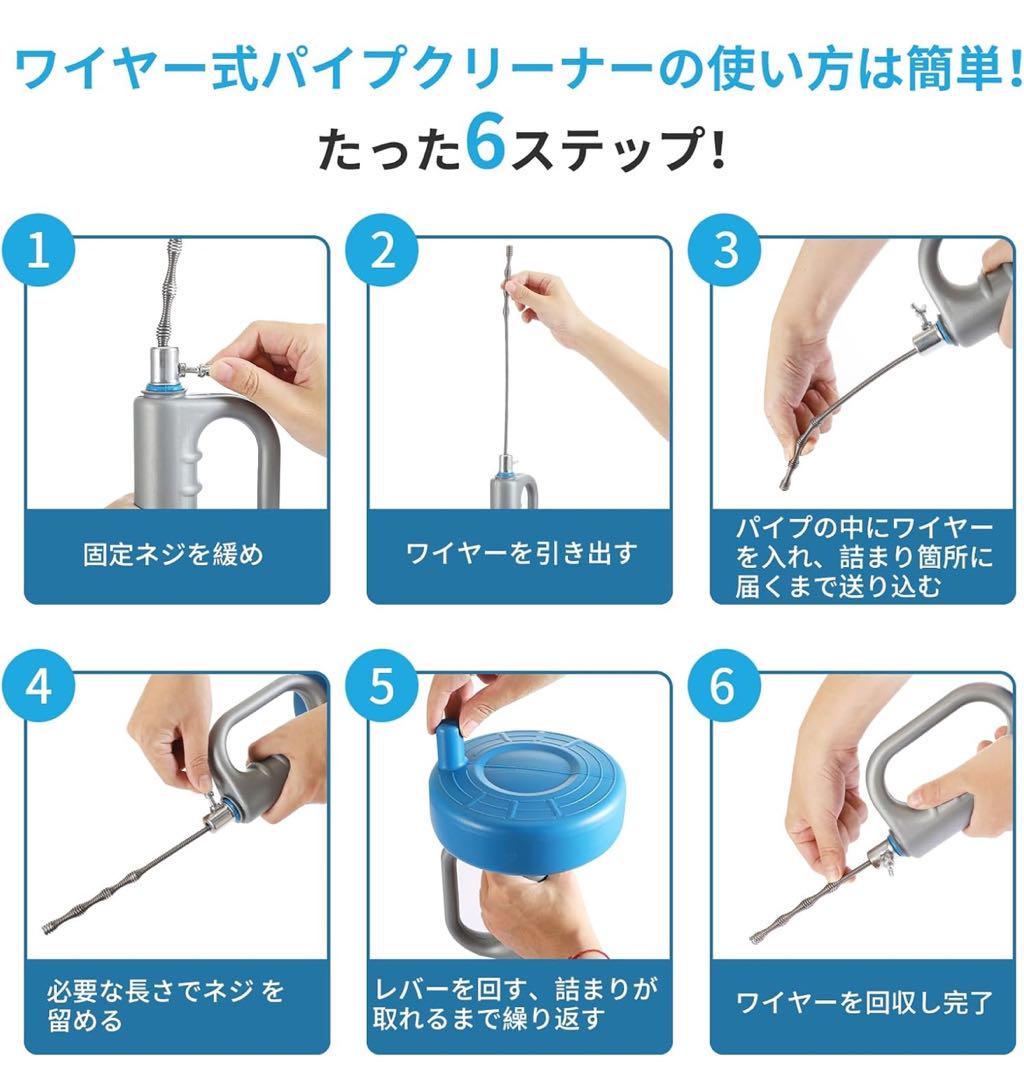 ワイヤー式パイプクリーナーの使い方は簡単!
たった6ステップ!

1
固定ネジを緩め

2
ワイヤーを引き出す

3
パイプの中にワイヤーを入れ、詰まり箇所に届くまで送り込む

4
必要な長さでネジ を留める

5
レバーを回す、詰まりが取れるまで繰り返す

6
ワイヤーを回収し完了