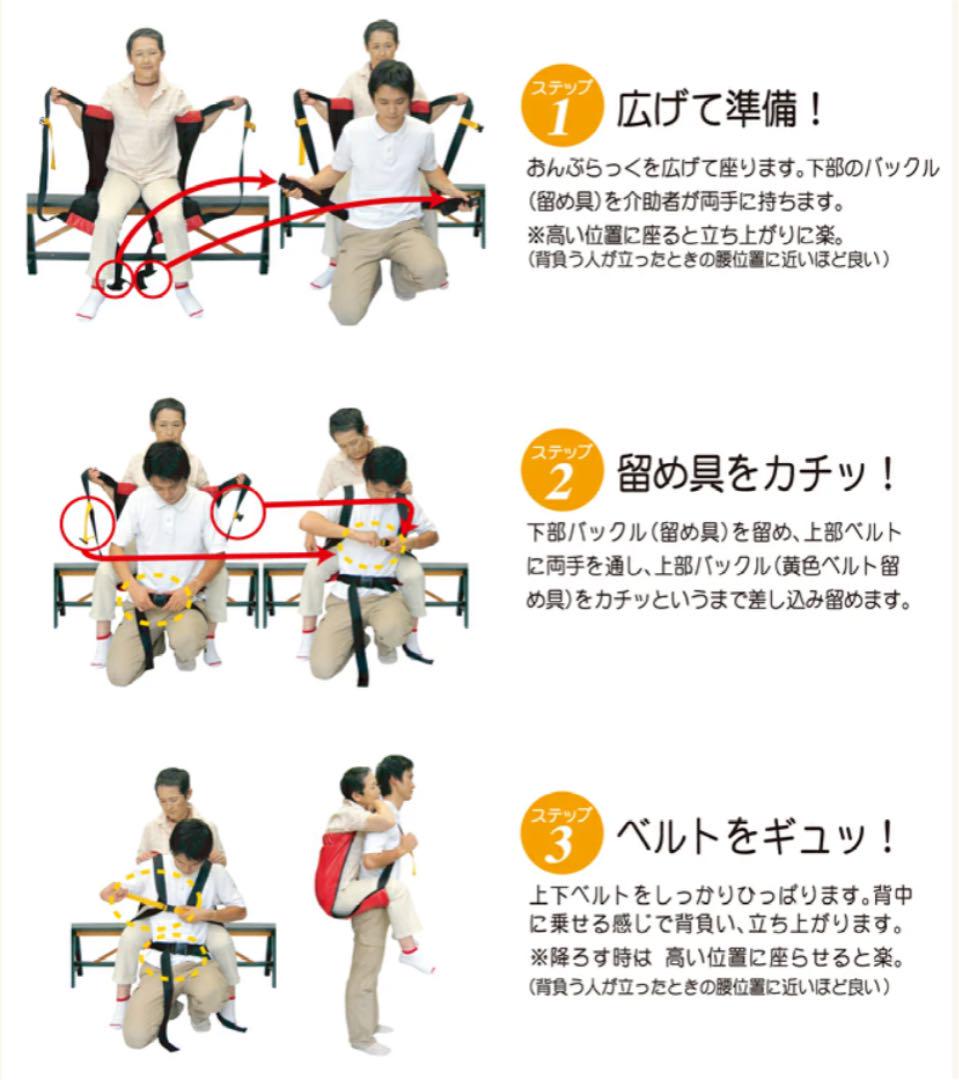 ステップ 1 広げて準備！

おんぶらっくを広げて座ります。下部のバックル（留め具）を介助者が両手に持ちます。
※高い位置に座ると立ち上がりに楽。
（背負う人が立ったときの腰位置に近いほど良い）

ステップ 2 留め具をカチッ！

下部バックル（留め具）を留め、上部ベルトに両手を通し、上部バックル（黄色ベルト留め具）をカチッというまで差し込み留めます。

ステップ 3 ベルトをギュッ！

上下ベルトをしっかりひっぱります。背中に乗せる感じで背負い、立ち上がります。
※降ろす時は 高い位置に座らせると楽。
（背負う人が立ったときの腰位置に近いほど良い）