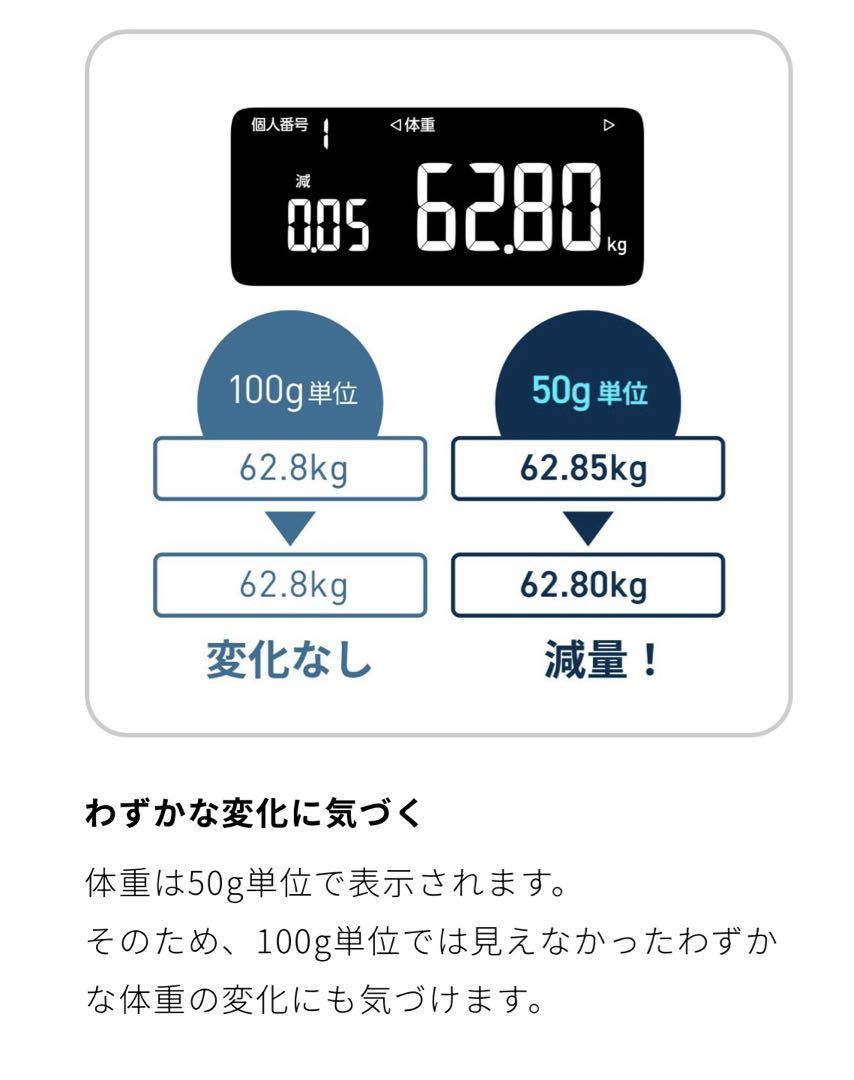 個人番号 1 ◁体重 ▷

減

0.05 62.80 kg

100g単位

62.8kg

▼

62.8kg

変化なし

50g単位

62.85kg

▼

62.80kg

減量！

わずかな変化に気づく

体重は50g単位で表示されます。
そのため、100g単位では見えなかったわずかな体重の変化にも気づけます。