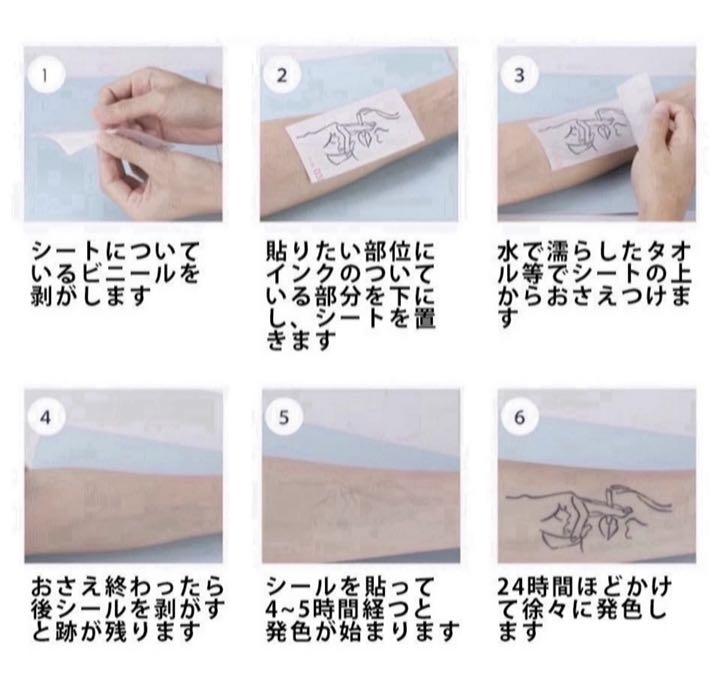 1

シートについているビニールを剥がします

2

貼りたい部位にインクのついている部分を下にし、シートを置きます

3

水で濡らしたタオル等でシートの上からおさえつけます

4

おさえ終わったら後シールを剥がすと跡が残ります

5

シールを貼って4~5時間経つと発色が始まります

6

24時間ほどかけて徐々に発色します