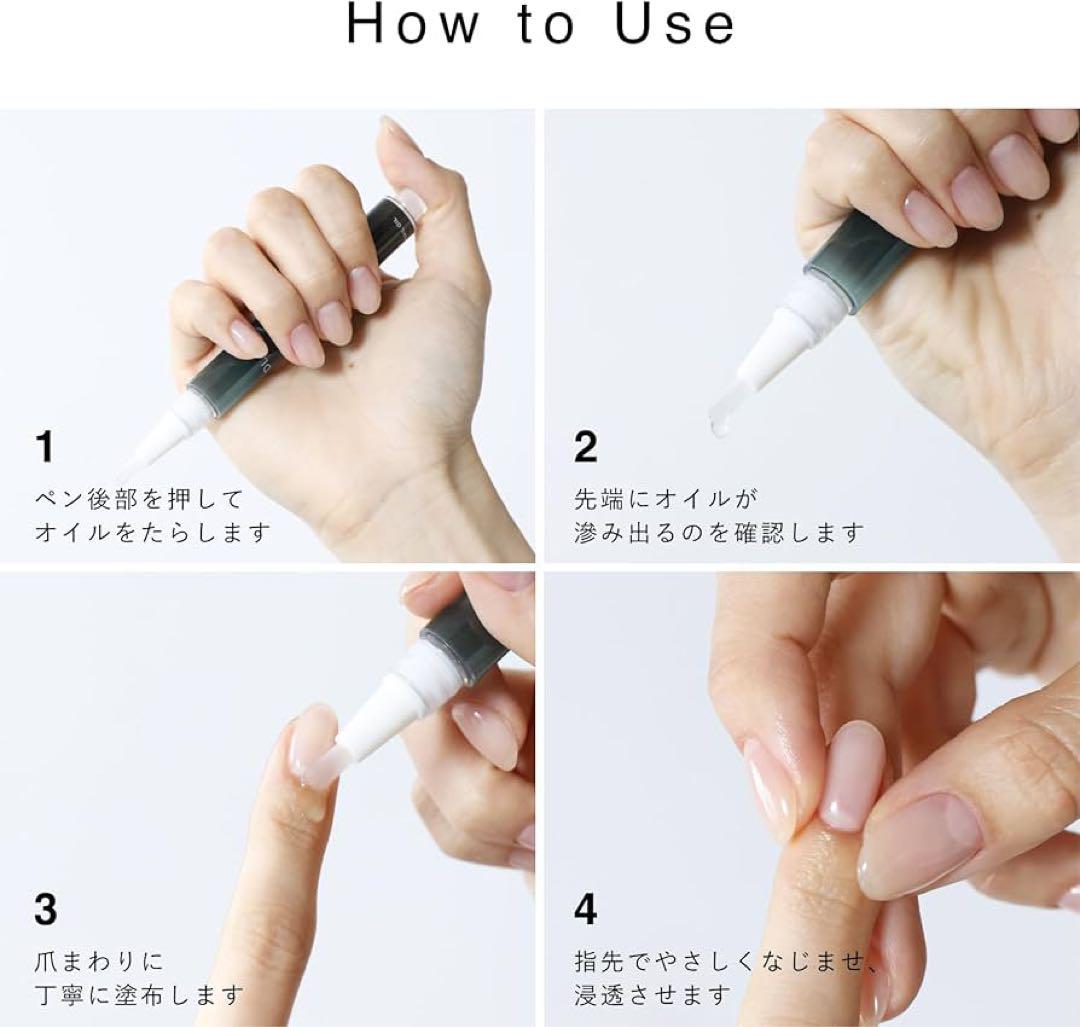 How to Use

1
ペン後部を押して
オイルをたらします

2
先端にオイルが
滲み出るのを確認します

3
爪まわりに
丁寧に塗布します

4
指先でやさしくなじませ、
浸透させます