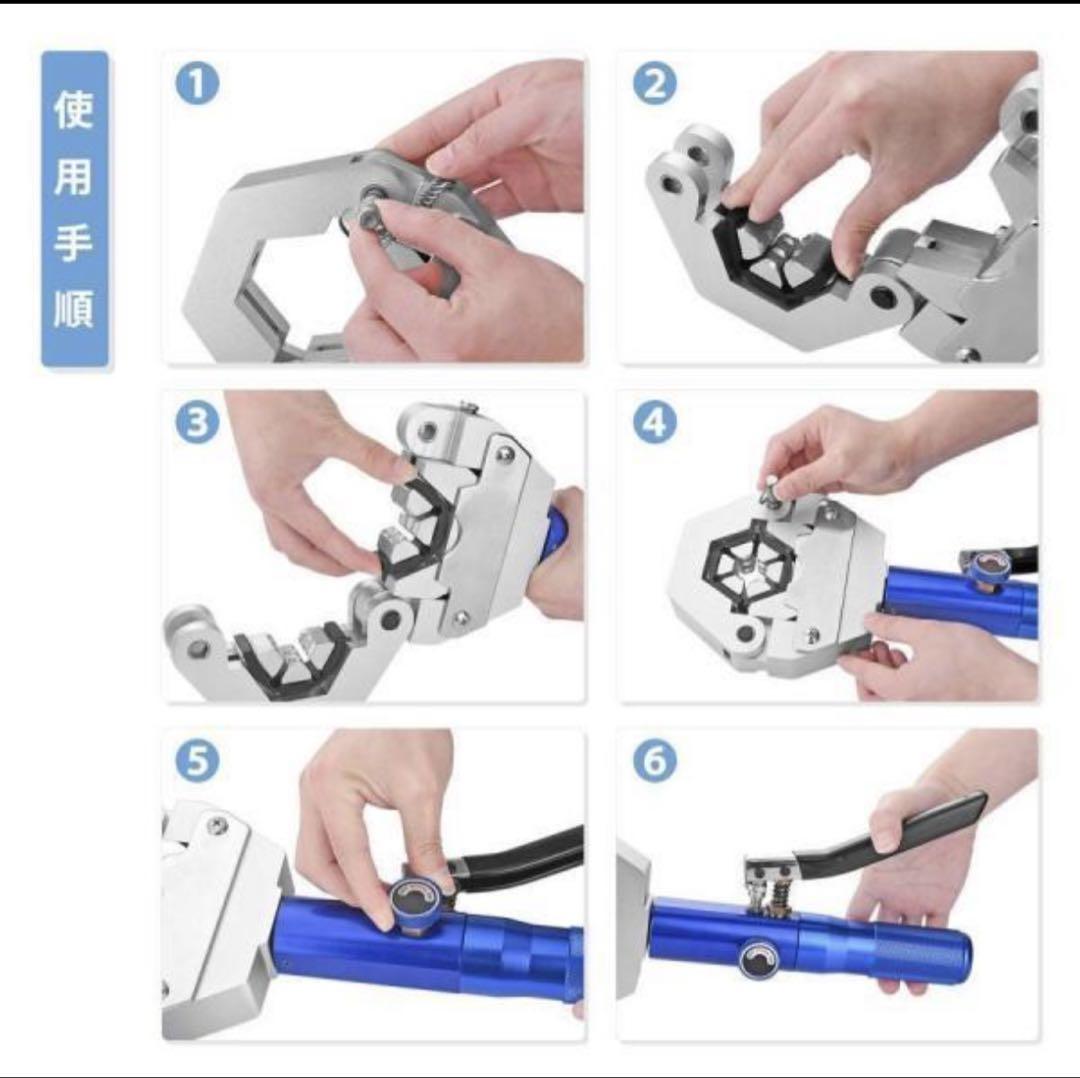 使用手順

1

2

3

4

5

6