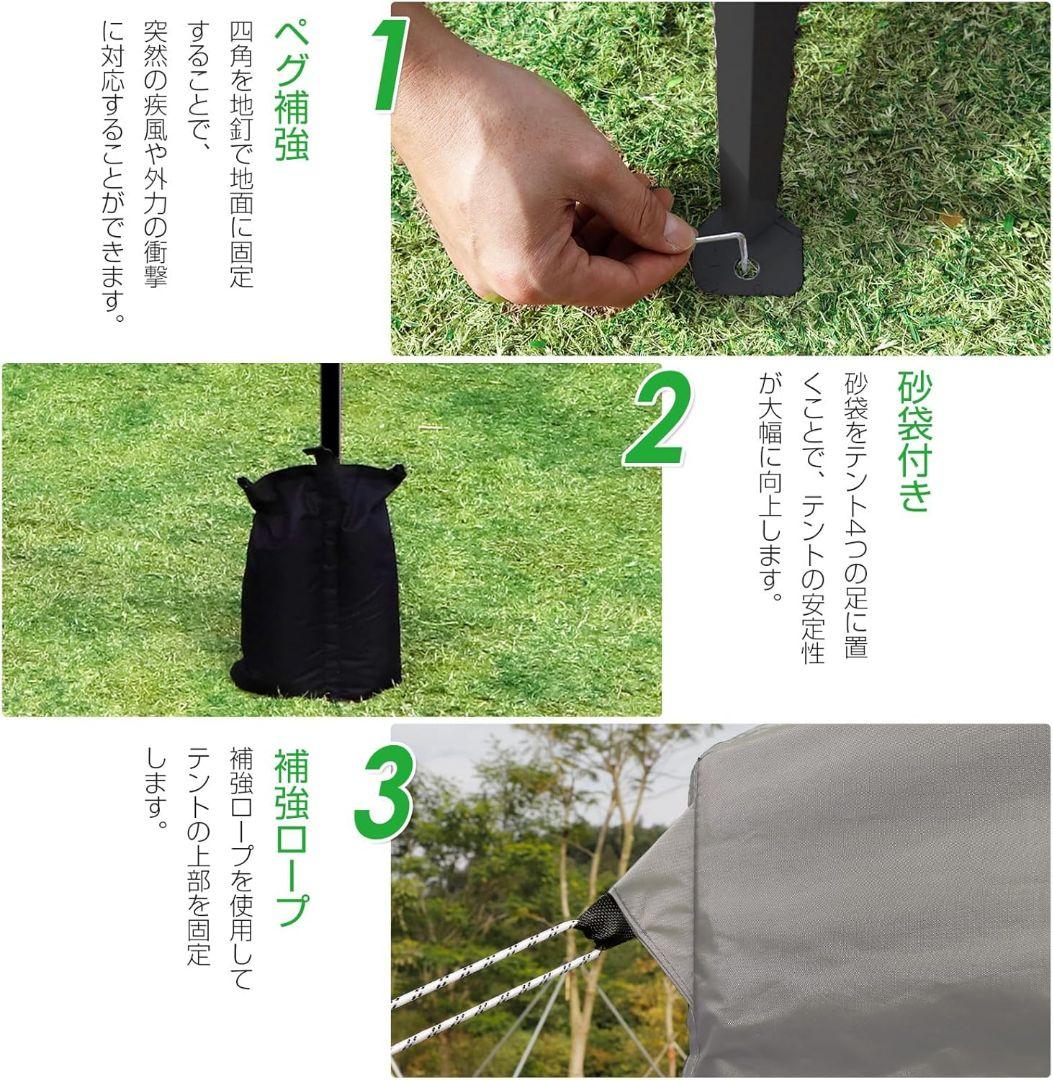 1
ペグ補強
四角を地釘で地面に固定することで、突然の疾風や外力の衝撃に対応することができます。

2
砂袋付き
砂袋をテント4つの足に置くことで、テントの安定性が大幅に向上します。

3
補強ロープ
補強ロープを使用してテントの上部を固定します。