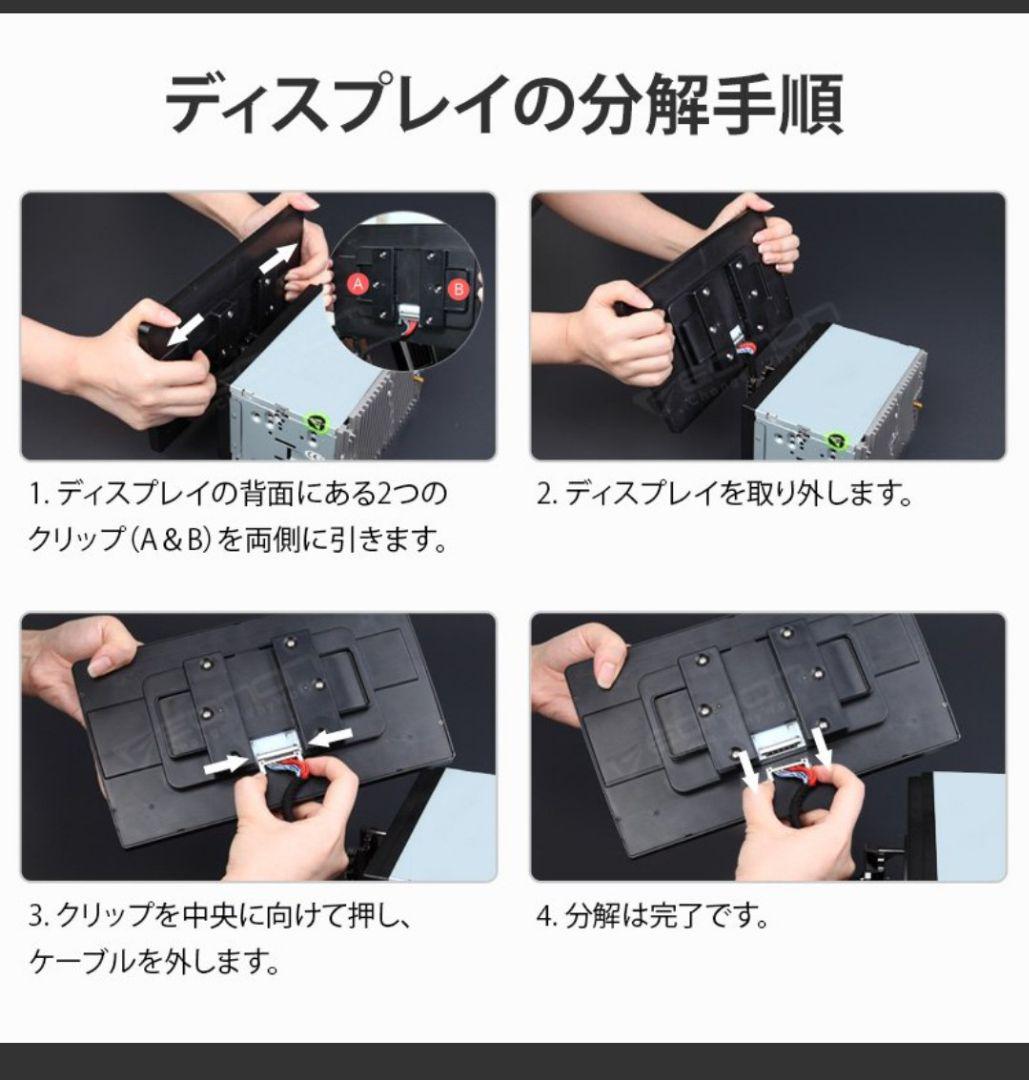 ディスプレイの分解手順

A

B

1. ディスプレイの背面にある2つのクリップ（A＆B）を両側に引きます。

2. ディスプレイを取り外します。

3. クリップを中央に向けて押し、ケーブルを外します。

4. 分解は完了です。