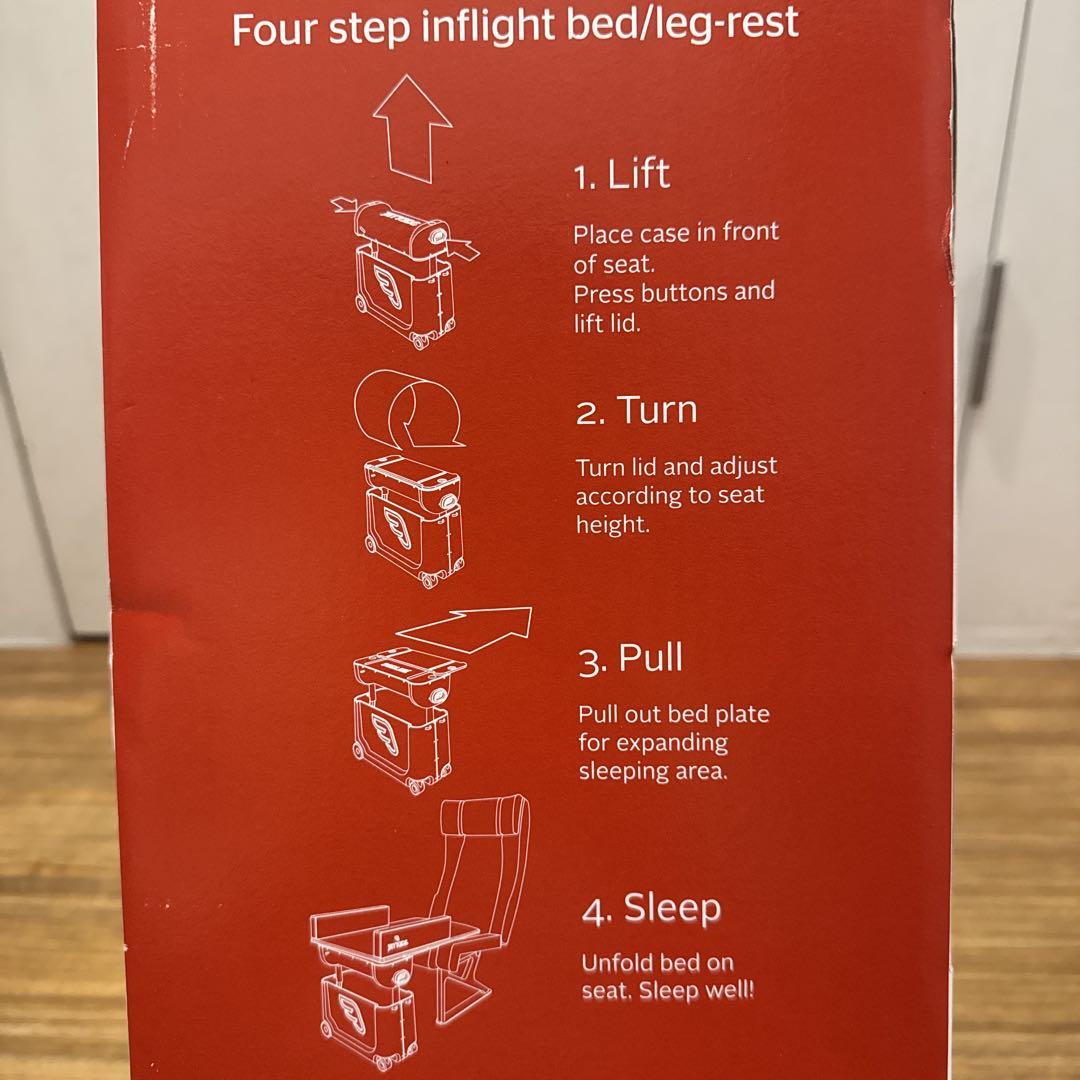 Four step inflight bed/leg-rest

1. Lift

Place case in front of seat.
Press buttons and lift lid.

2. Turn

Turn lid and adjust according to seat height.

3. Pull

Pull out bed plate for expanding sleeping area.

4. Sleep

Unfold bed on seat. Sleep well!