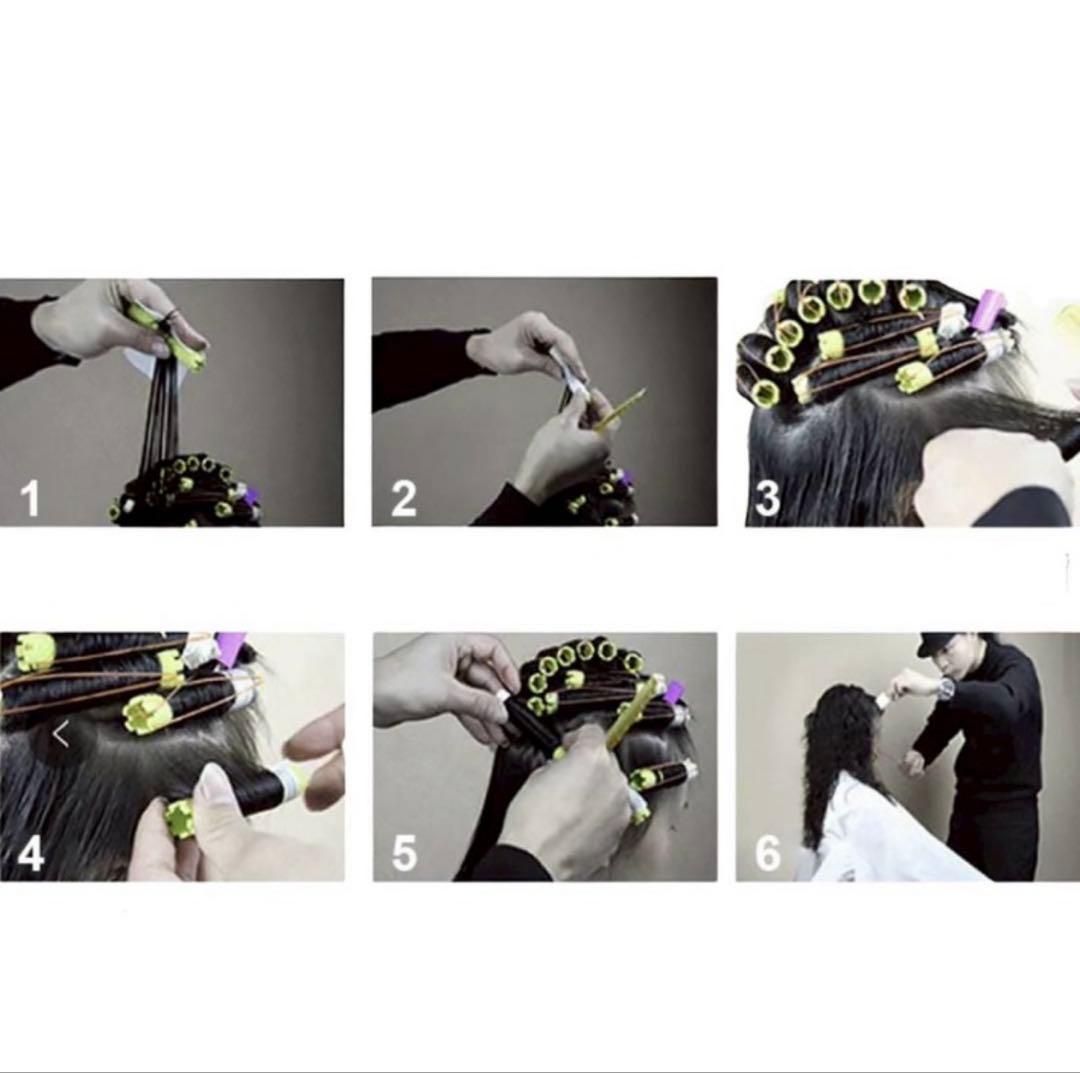 1

2

3

4

5

6