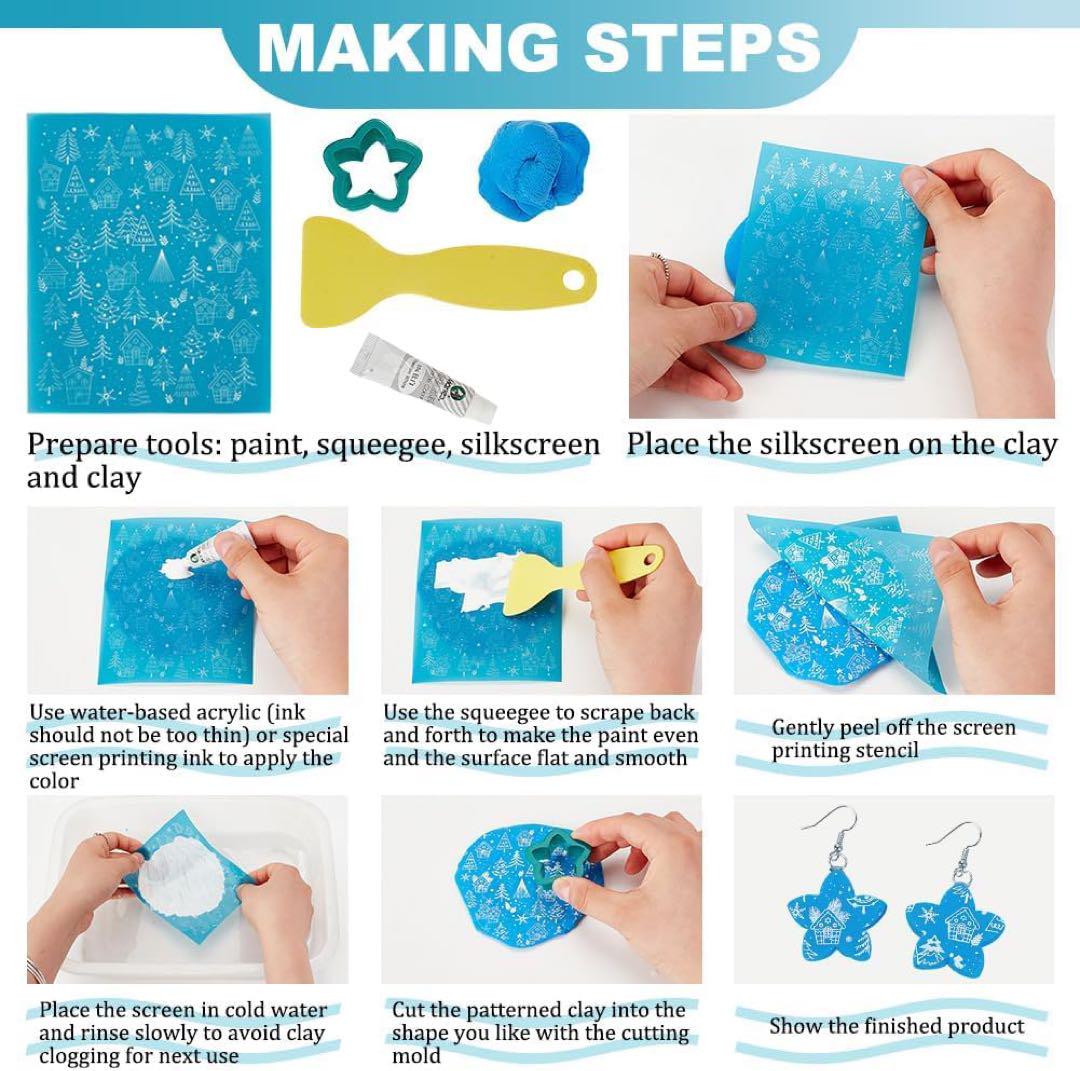 MAKING STEPS

Prepare tools: paint, squeegee, silkscreen and clay

Place the silkscreen on the clay

Use water-based acrylic (ink should not be too thin) or special screen printing ink to apply the color

Use the squeegee to scrape back and forth to make the paint even and the surface flat and smooth

Gently peel off the screen printing stencil

Place the screen in cold water and rinse slowly to avoid clay clogging for next use

Cut the patterned clay into the shape you like with the cutting mold

Show the finished product