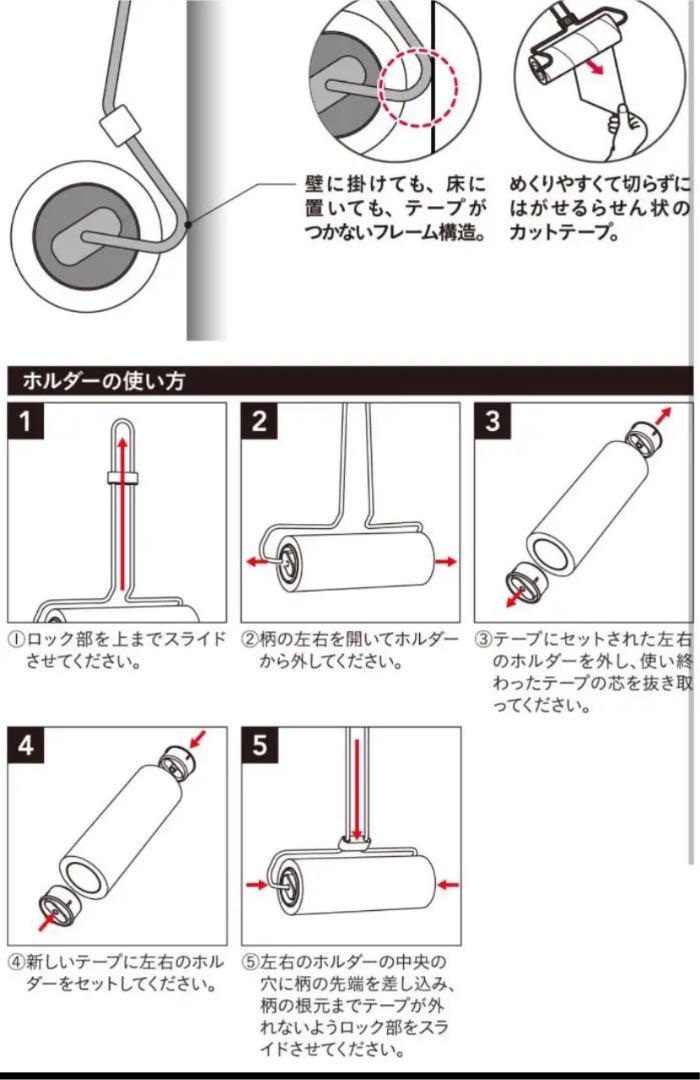 壁に掛けても、床に置いても、テープがつかないフレーム構造。

めくりやすくて切らずにはがせるらせん状のカットテープ。

ホルダーの使い方

1

①ロック部を上までスライドさせてください。

2

②柄の左右を開いてホルダーから外してください。

3

③テープにセットされた左右のホルダーを外し、使い終わったテープの芯を抜き取ってください。

4

④新しいテープに左右のホルダーをセットしてください。

5

⑤左右のホルダーの中央の穴に柄の先端を差し込み、柄の根元までテープが外れないようロック部をスライドさせてください。