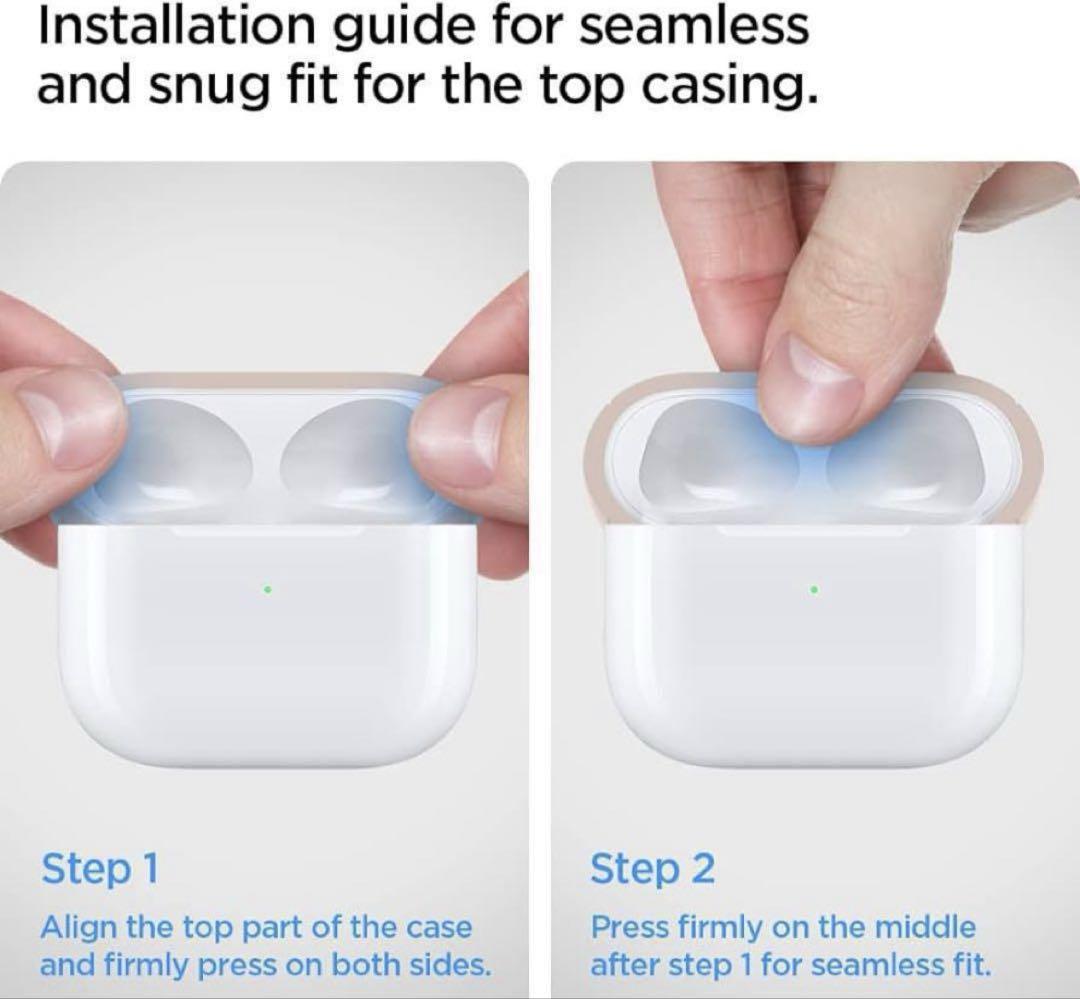 Installation guide for seamless and snug fit for the top casing.

Step 1

Align the top part of the case and firmly press on both sides.

Step 2

Press firmly on the middle after step 1 for seamless fit.