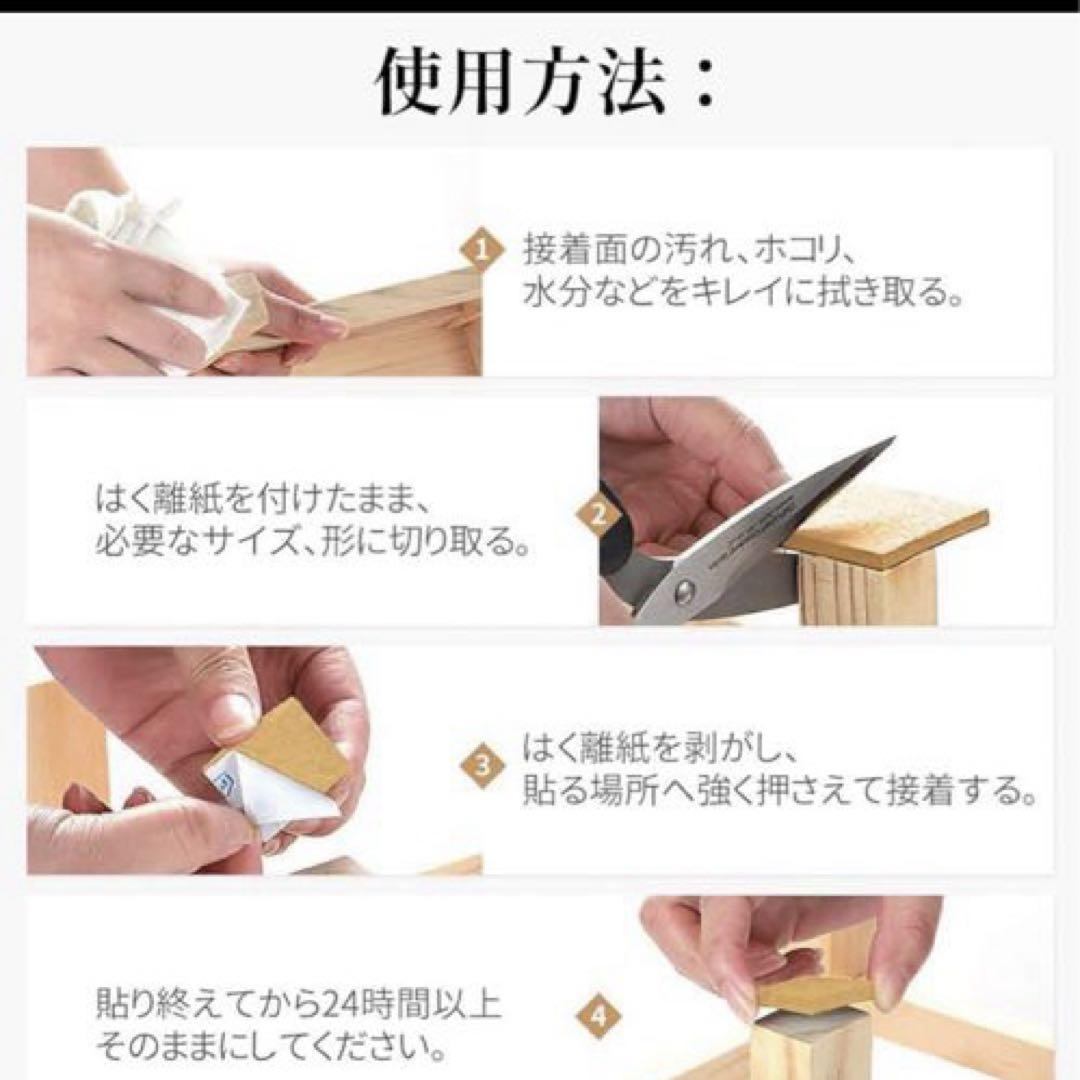 使用方法：

1 接着面の汚れ、ホコリ、水分などをキレイに拭き取る。

はく離紙を付けたまま、必要なサイズ、形に切り取る。 2

3 はく離紙を剥がし、貼る場所へ強く押さえて接着する。

貼り終えてから24時間以上そのままにしてください。 4